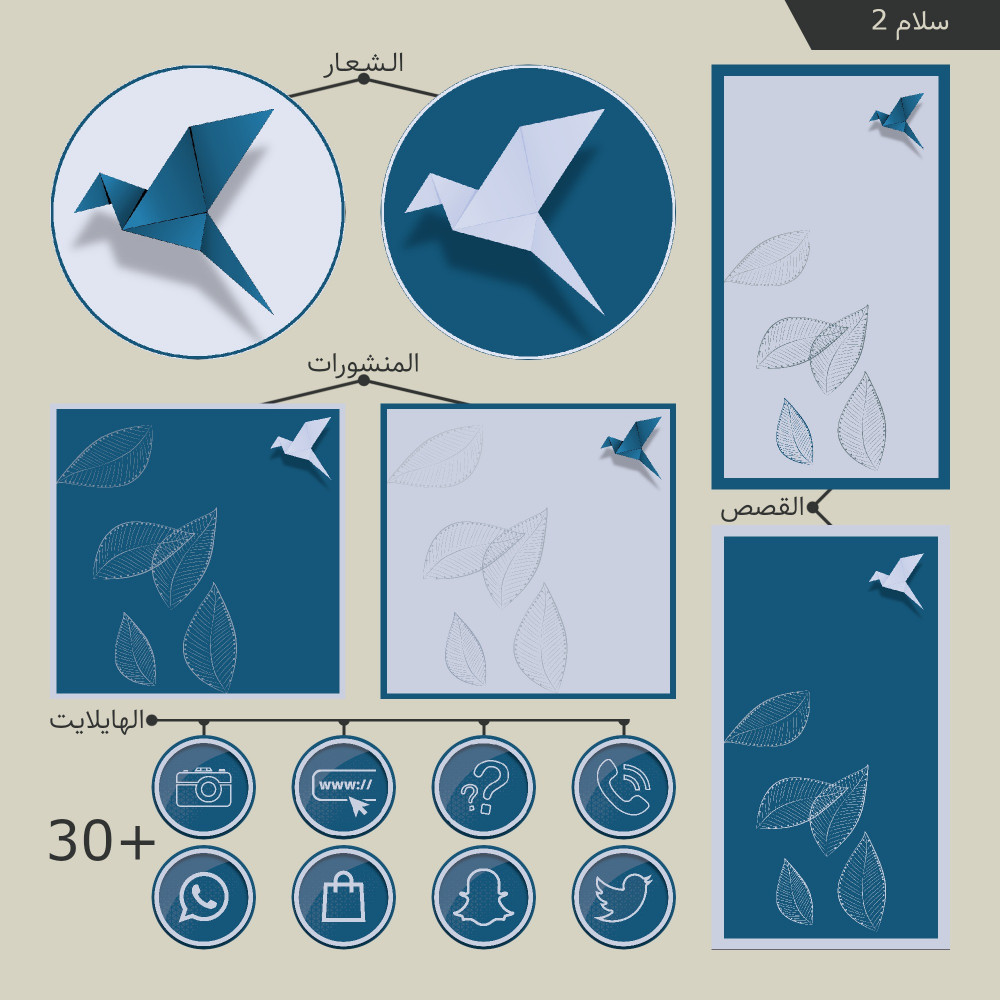 سلام 2

الشعار

المنشورات

القصص

الهايلايت

www://

30+