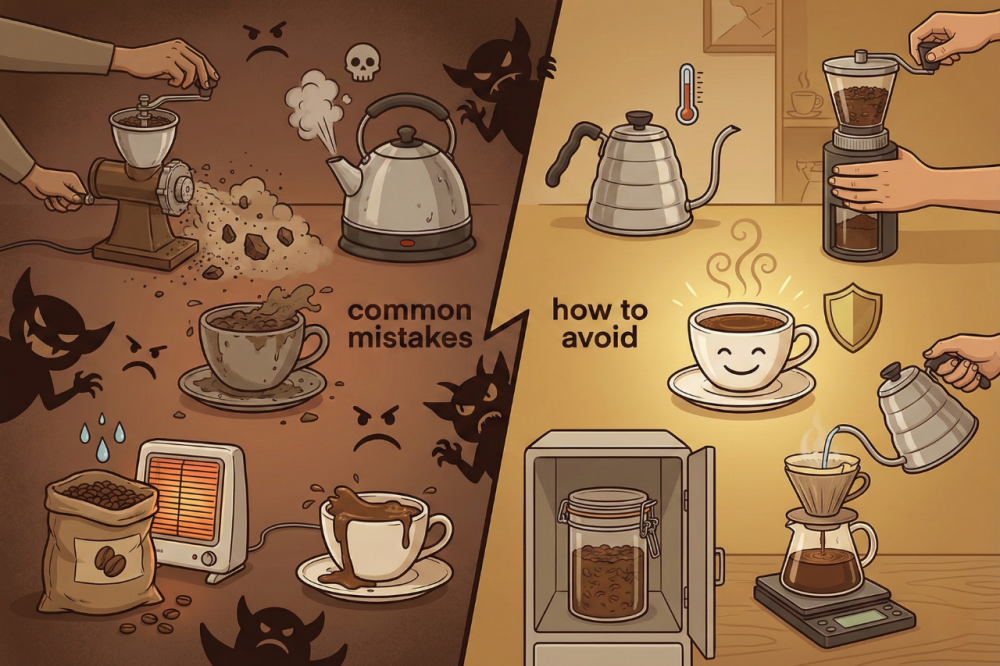 common mistakes

how to avoid