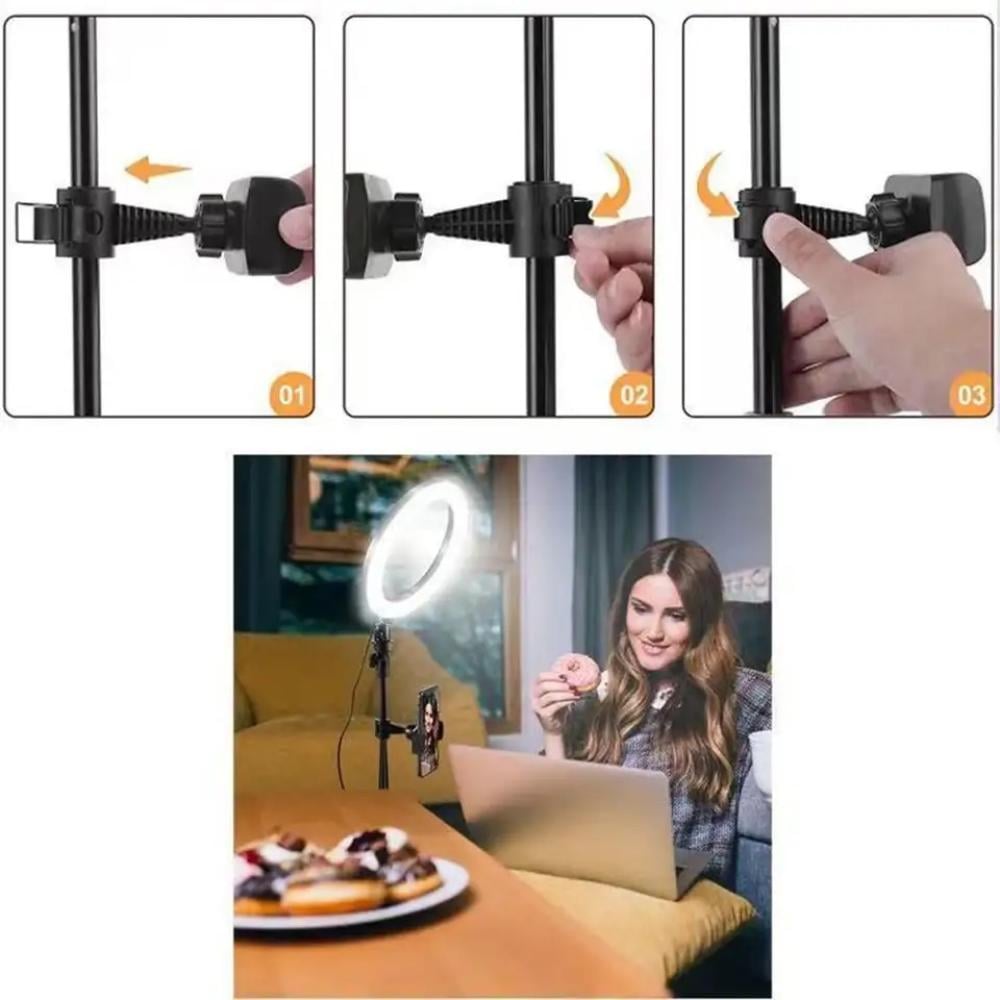 01
02
03