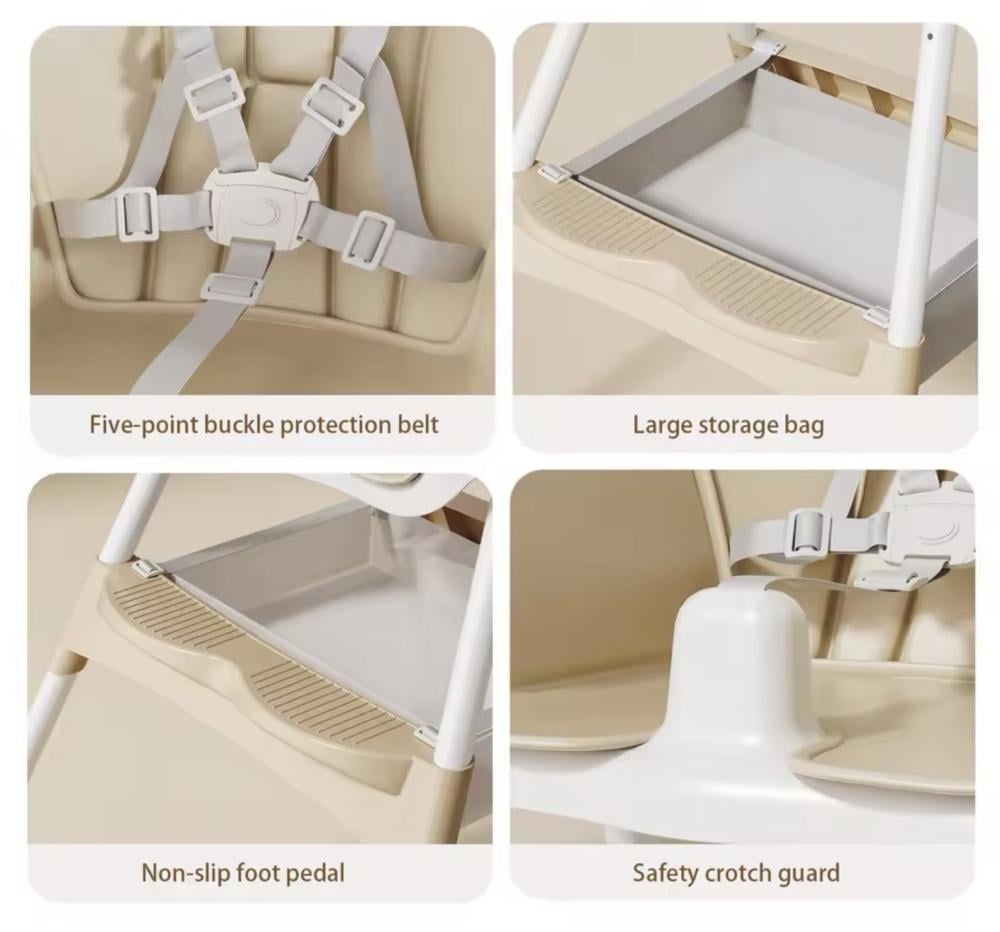 Five-point buckle protection belt

Large storage bag

Non-slip foot pedal

Safety crotch guard