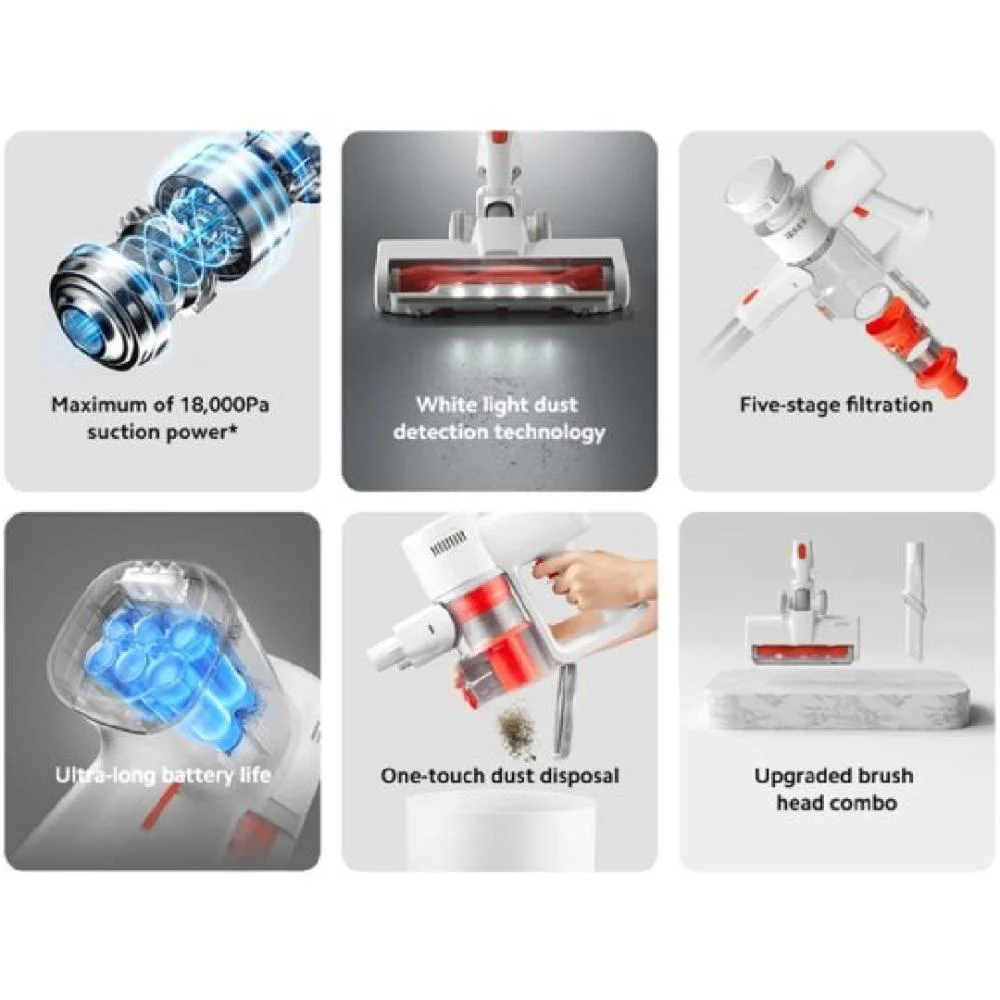 Maximum of 18,000Pa suction power*

White light dust detection technology

Five-stage filtration

Ultra-long battery life

One-touch dust disposal

Upgraded brush head combo