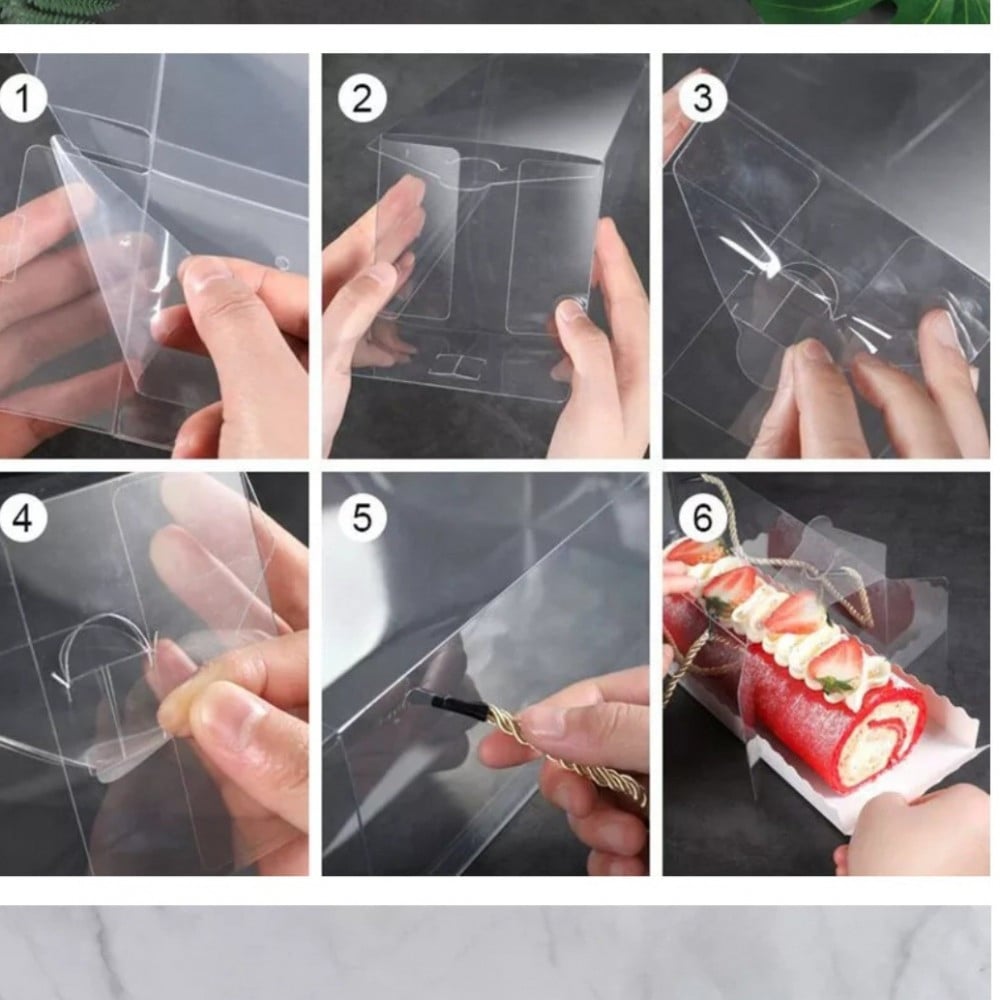 1
2
3
4
5
6