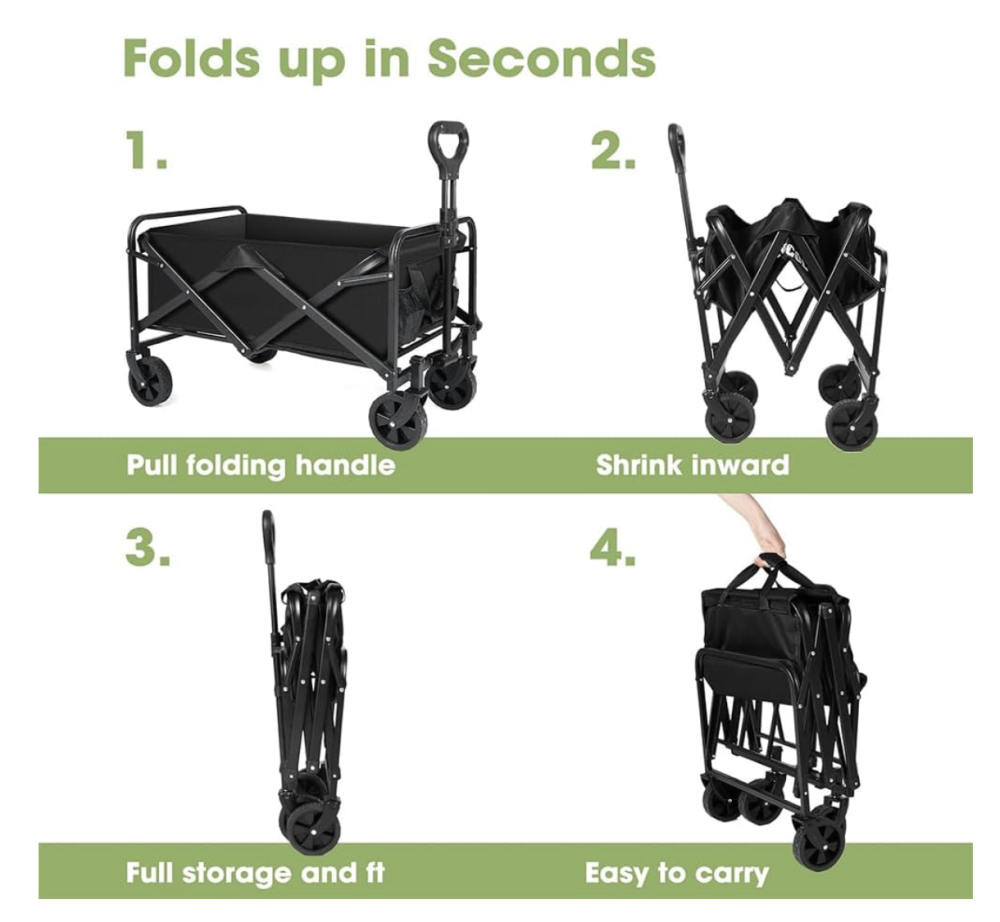 Folds up in Seconds

1.

2.

Pull folding handle

Shrink inward

3.

4.

Full storage and ft

Easy to carry