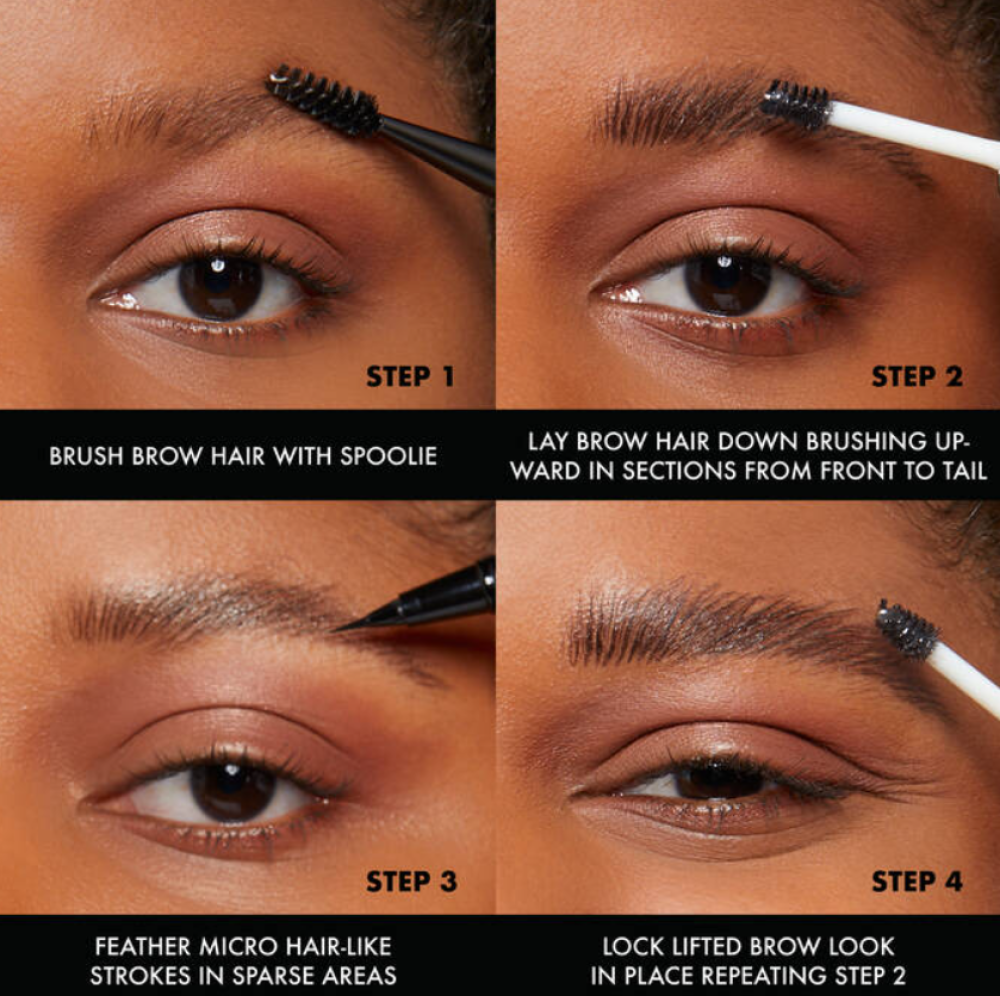 STEP 1

BRUSH BROW HAIR WITH SPOOLIE

STEP 2

LAY BROW HAIR DOWN BRUSHING UPWARD IN SECTIONS FROM FRONT TO TAIL

STEP 3

FEATHER MICRO HAIR-LIKE STROKES IN SPARSE AREAS

STEP 4

LOCK LIFTED BROW LOOK IN PLACE REPEATING STEP 2