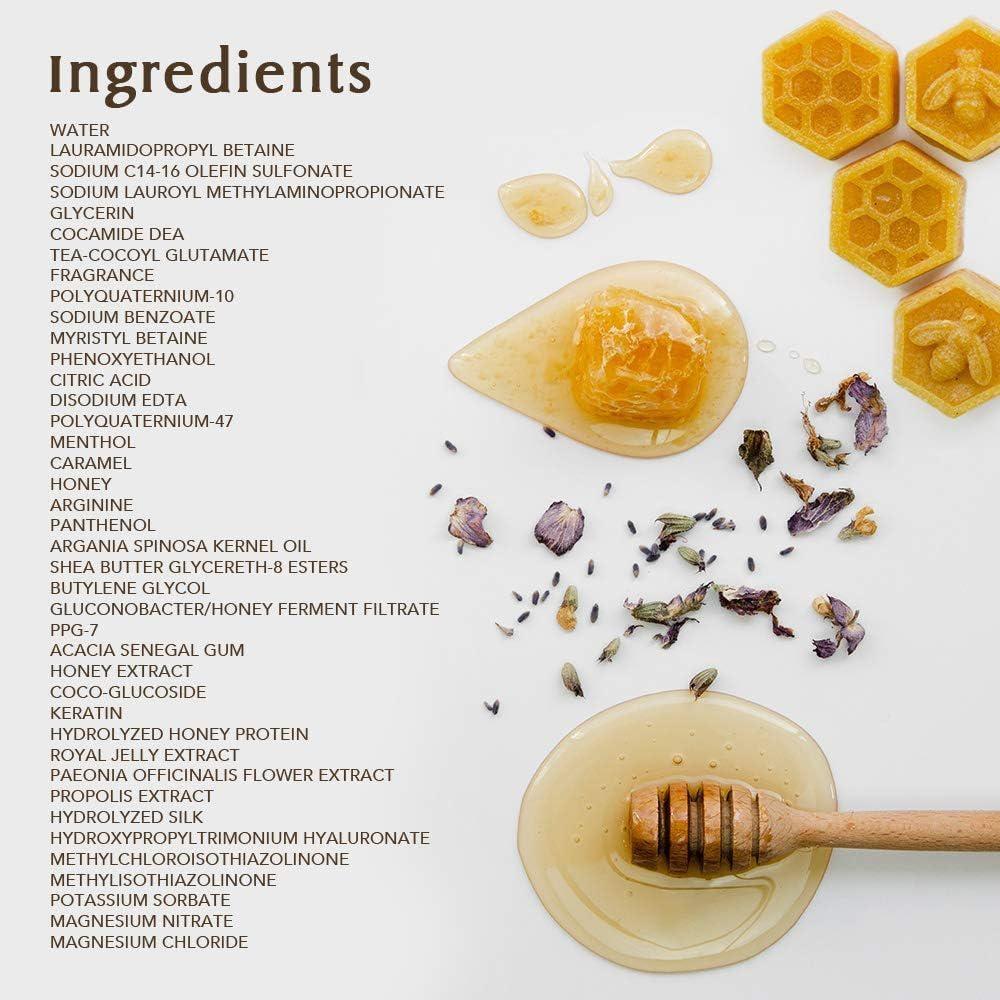 Ingredients

WATER
LAURAMIDOPROPYL BETAINE
SODIUM C14-16 OLEFIN SULFONATE
SODIUM LAUROYL METHYLAMINOPROPIONATE
GLYCERIN
COCAMIDE DEA
TEA-COCOYL GLUTAMATE
FRAGRANCE
POLYQUATERNIUM-10
SODIUM BENZOATE
MYRISTYL BETAINE
PHENOXYETHANOL
CITRIC ACID
DISODIUM EDTA
POLYQUATERNIUM-47
MENTHOL
CARAMEL
HONEY
ARGININE
PANTHENOL
ARGANIA SPINOSA KERNEL OIL
SHEA BUTTER GLYCERETH-8 ESTERS
BUTYLENE GLYCOL
GLUCONOBACTER/HONEY FERMENT FILTRATE
PPG-7
ACACIA SENEGAL GUM
HONEY EXTRACT
COCO-GLUCOSIDE
KERATIN
HYDROLYZED HONEY PROTEIN
ROYAL JELLY EXTRACT
PAEONIA OFFICINALIS FLOWER EXTRACT
PROPOLIS EXTRACT
HYDROLYZED SILK
HYDROXYPROPYLTRIMONIUM HYALURONATE
METHYLCHLOROISOTHIAZOLINONE
METHYLISOTHIAZOLINONE
POTASSIUM SORBATE
MAGNESIUM NITRATE
MAGNESIUM CHLORIDE