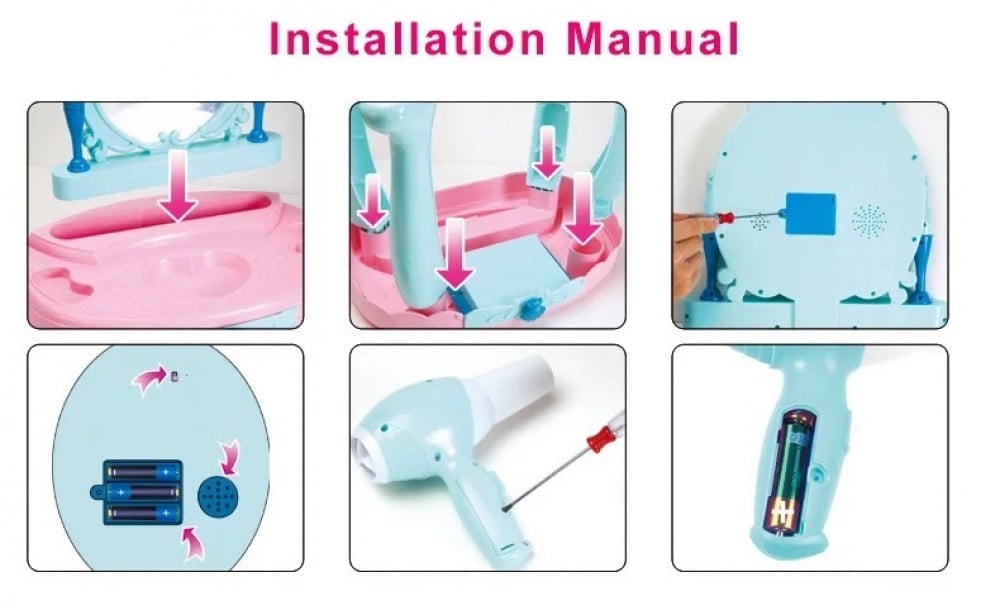 Installation Manual