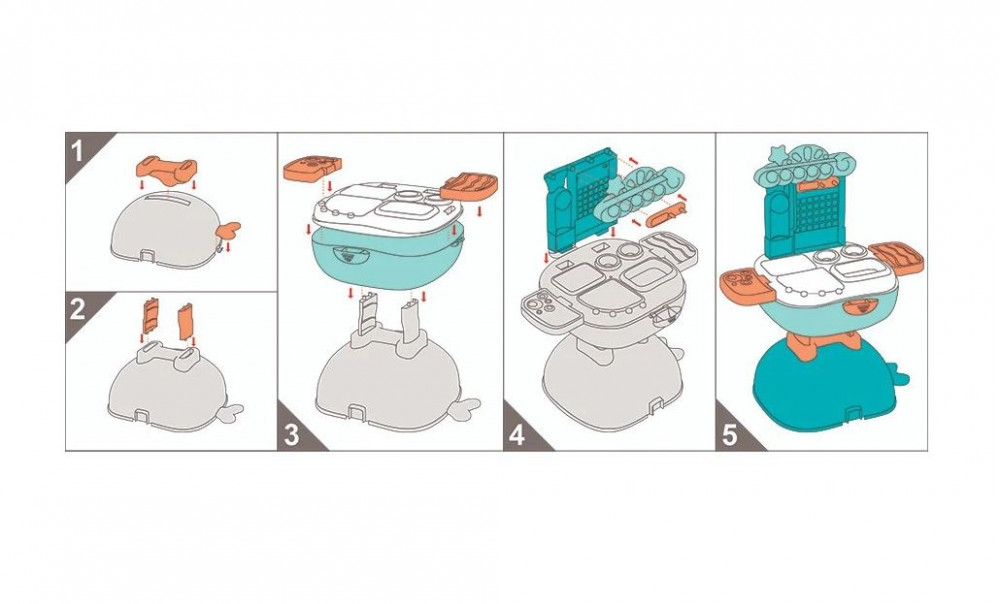 1

2

3

4

5