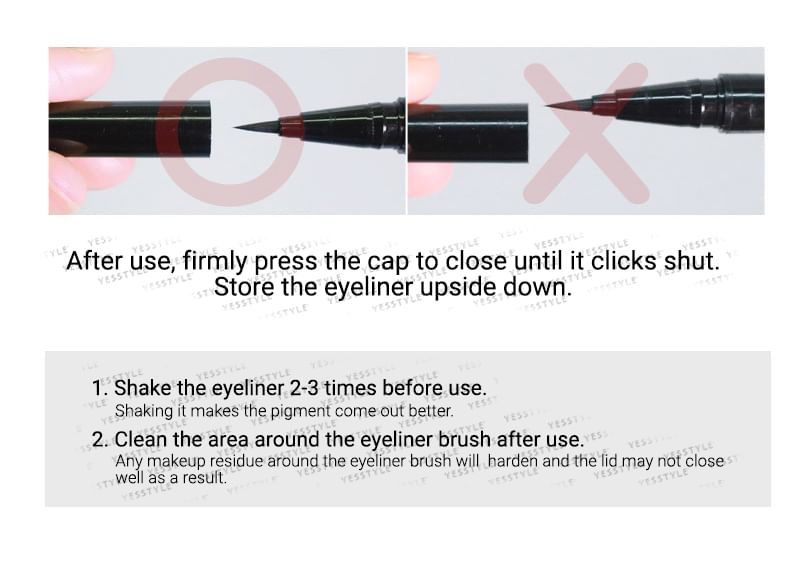 After use, firmly press the cap to close until it clicks shut.
Store the eyeliner upside down.

1. Shake the eyeliner 2-3 times before use.
Shaking it makes the pigment come out better.
2. Clean the area around the eyeliner brush after use.
Any makeup residue around the eyeliner brush will harden and the lid may not close well as a result.

YESSTYLE