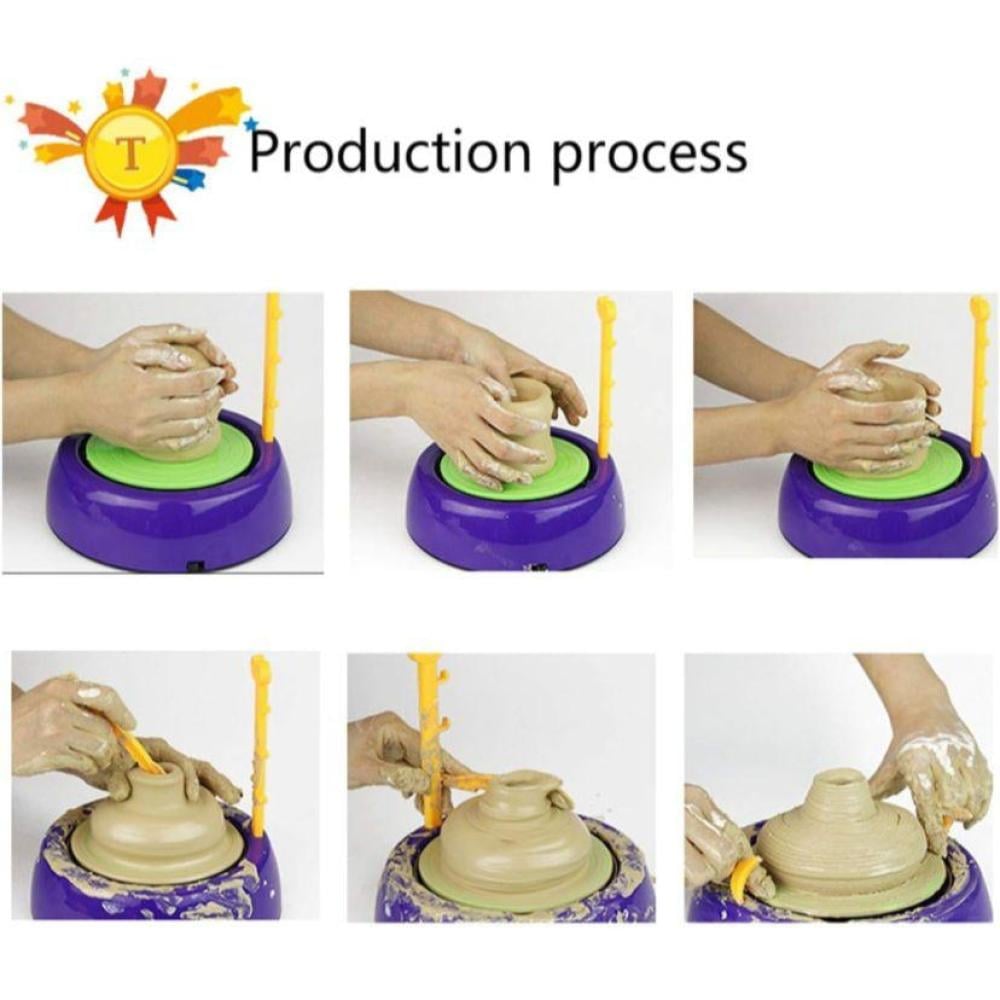 T

Production process