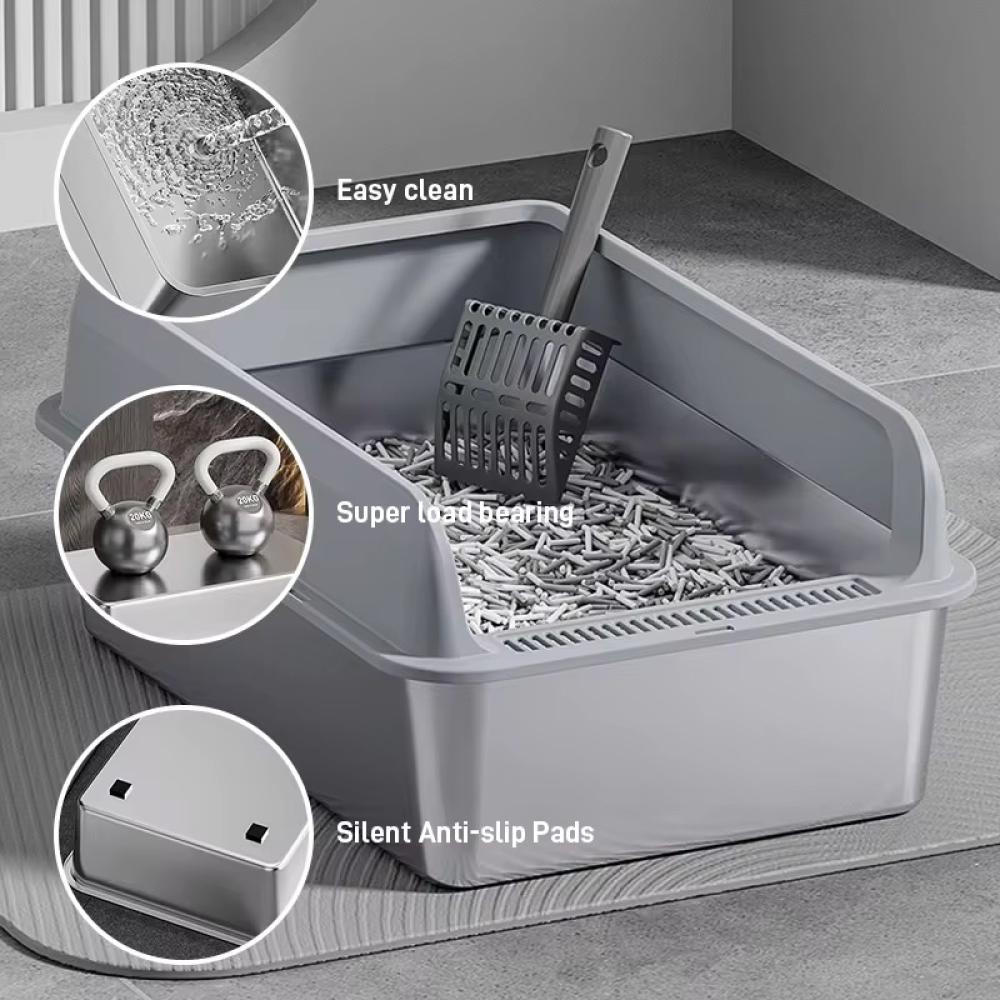 Easy clean

20KG

20KG

Super load bearing

Silent Anti-slip Pads