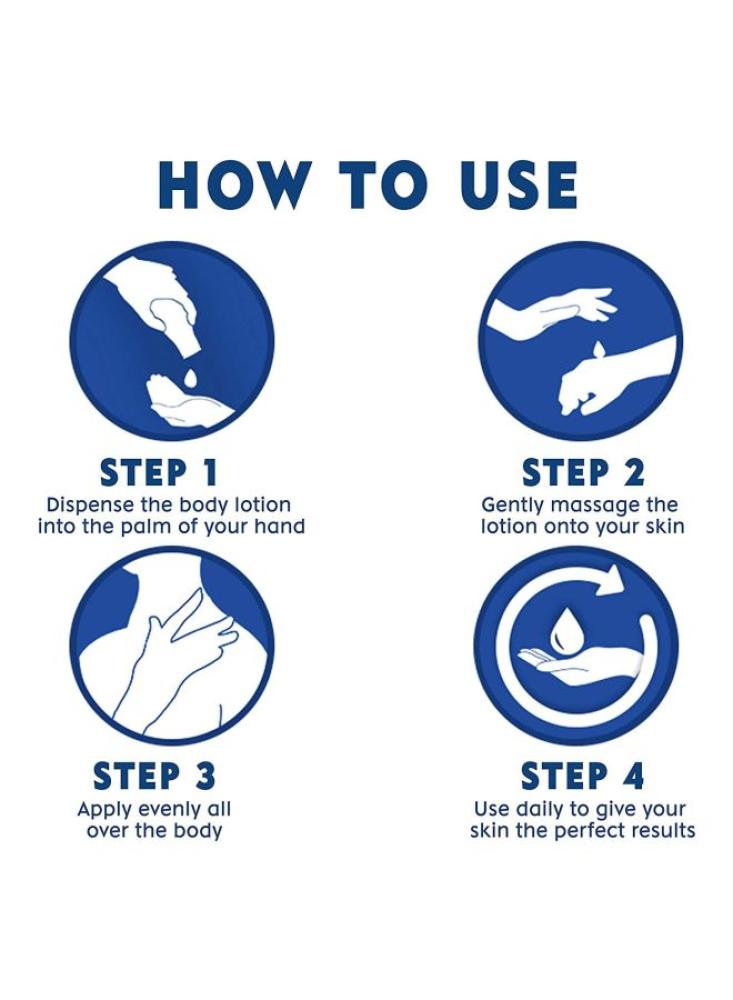 HOW TO USE

STEP 1
Dispense the body lotion into the palm of your hand

STEP 2
Gently massage the lotion onto your skin

STEP 3
Apply evenly all over the body

STEP 4
Use daily to give your skin the perfect results