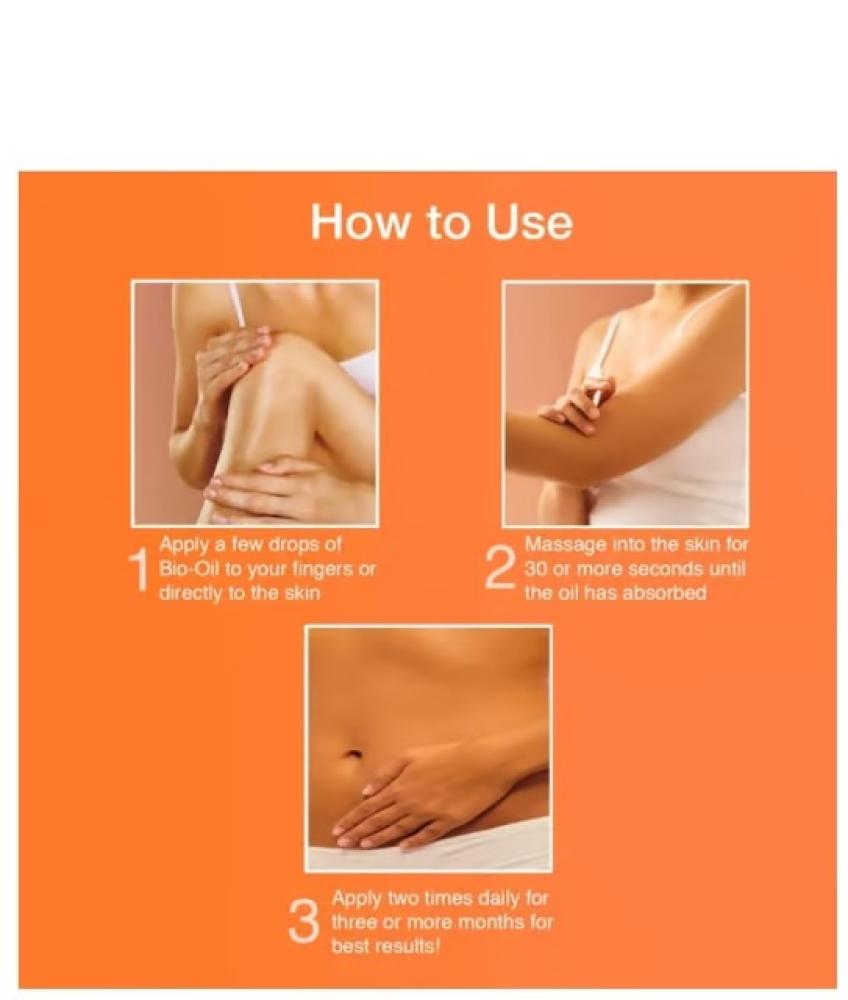 How to Use

1 Apply a few drops of Bio-Oil to your fingers or directly to the skin

2 Massage into the skin for 30 or more seconds until the oil has absorbed

3 Apply two times daily for three or more months for best results!