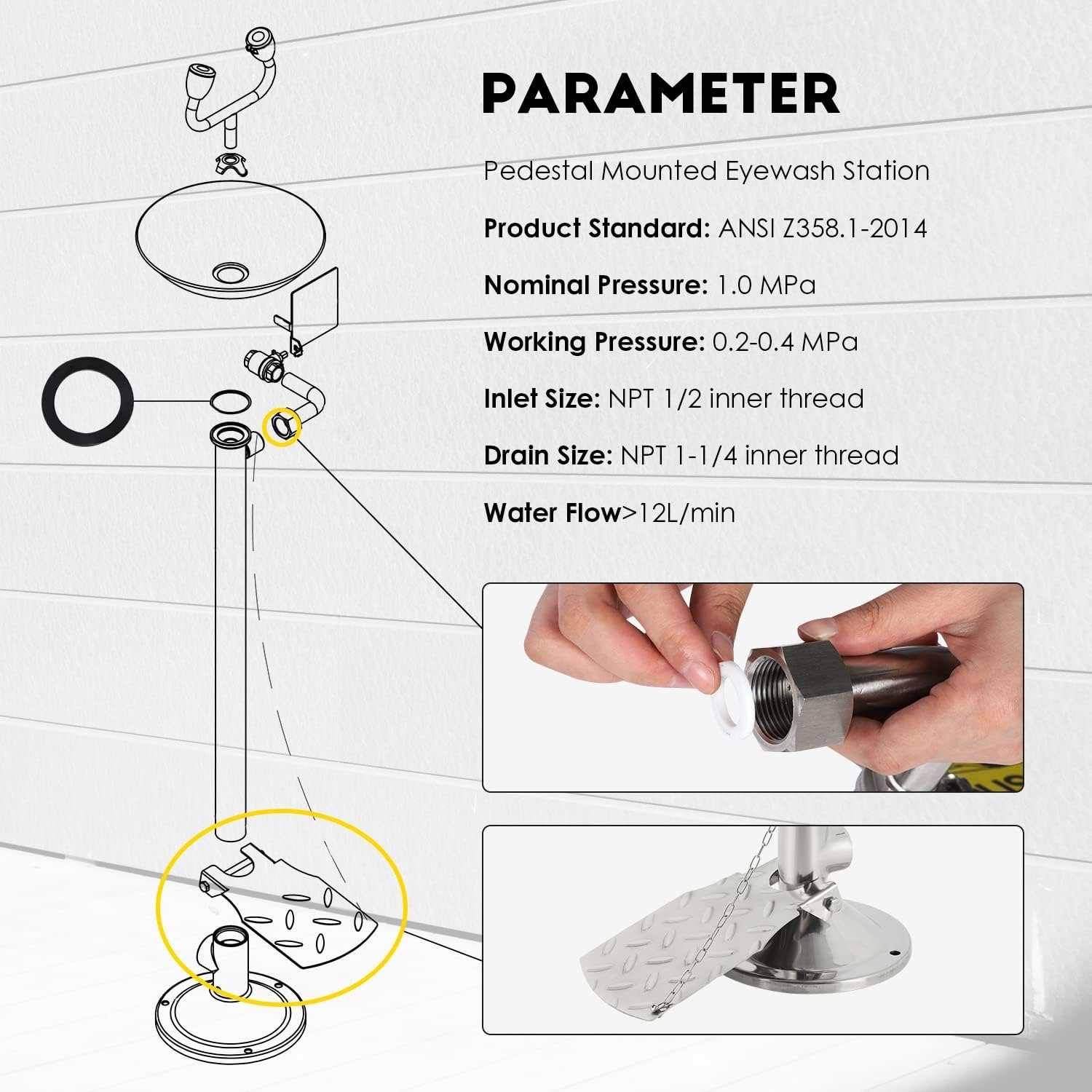 PARAMETER

Pedestal Mounted Eyewash Station

Product Standard: ANSI Z358.1-2014

Nominal Pressure: 1.0 MPa

Working Pressure: 0.2-0.4 MPa

Inlet Size: NPT 1/2 inner thread

Drain Size: NPT 1-1/4 inner thread

Water Flow>12L/min