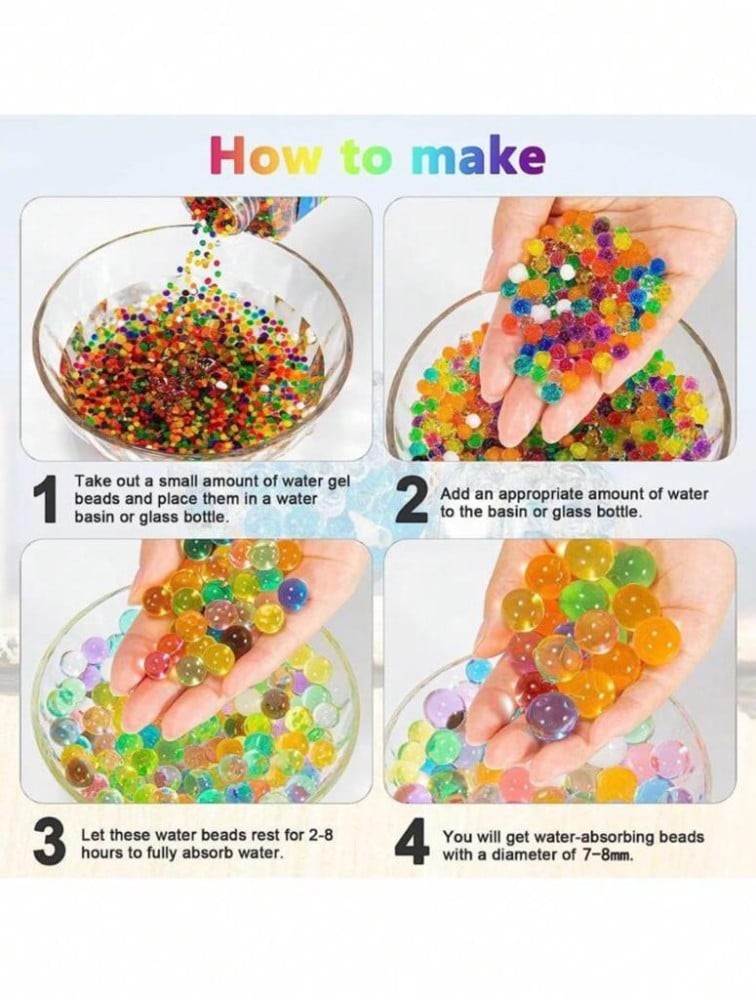 How to make

1 Take out a small amount of water gel beads and place them in a water basin or glass bottle.

2 Add an appropriate amount of water to the basin or glass bottle.

3 Let these water beads rest for 2-8 hours to fully absorb water.

4 You will get water-absorbing beads with a diameter of 7-8㎜.