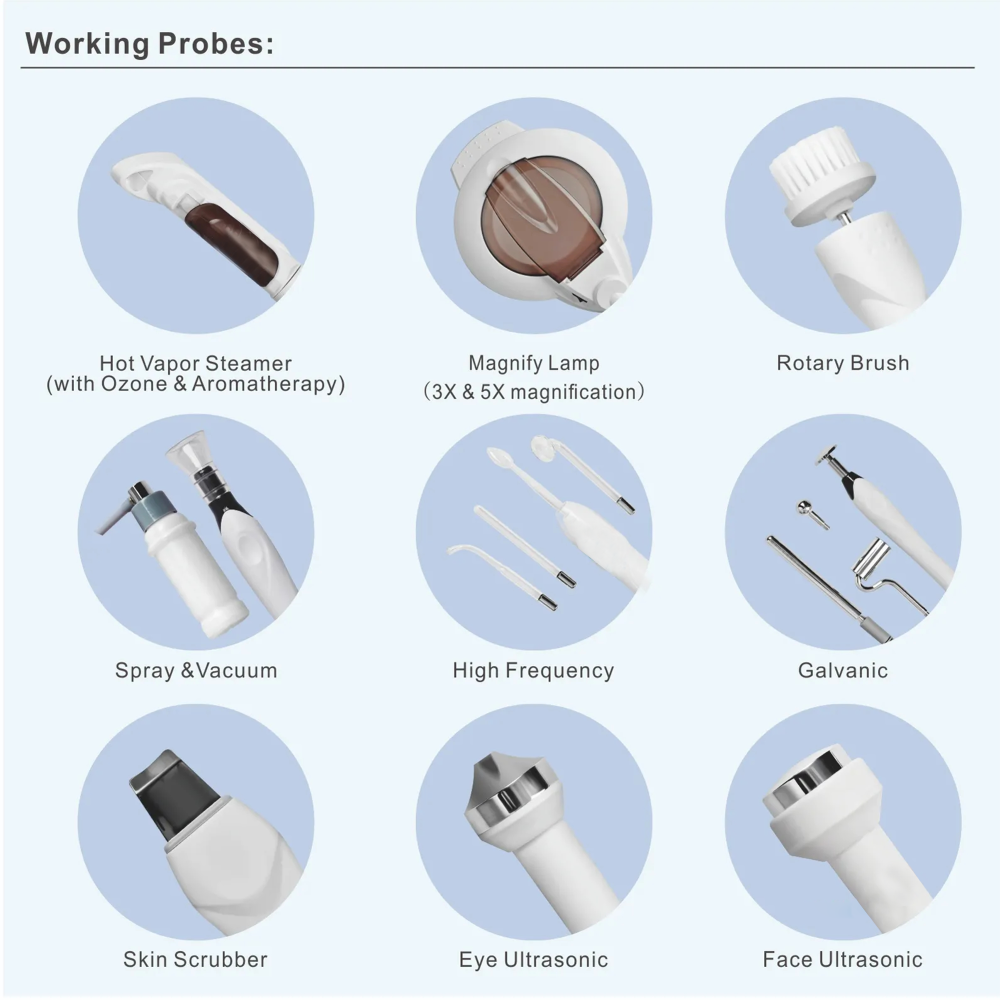 Working Probes:

Hot Vapor Steamer
(with Ozone & Aromatherapy)

Magnify Lamp
(3X & 5X magnification)

Rotary Brush

Spray &Vacuum

High Frequency

Galvanic

Skin Scrubber

Eye Ultrasonic

Face Ultrasonic