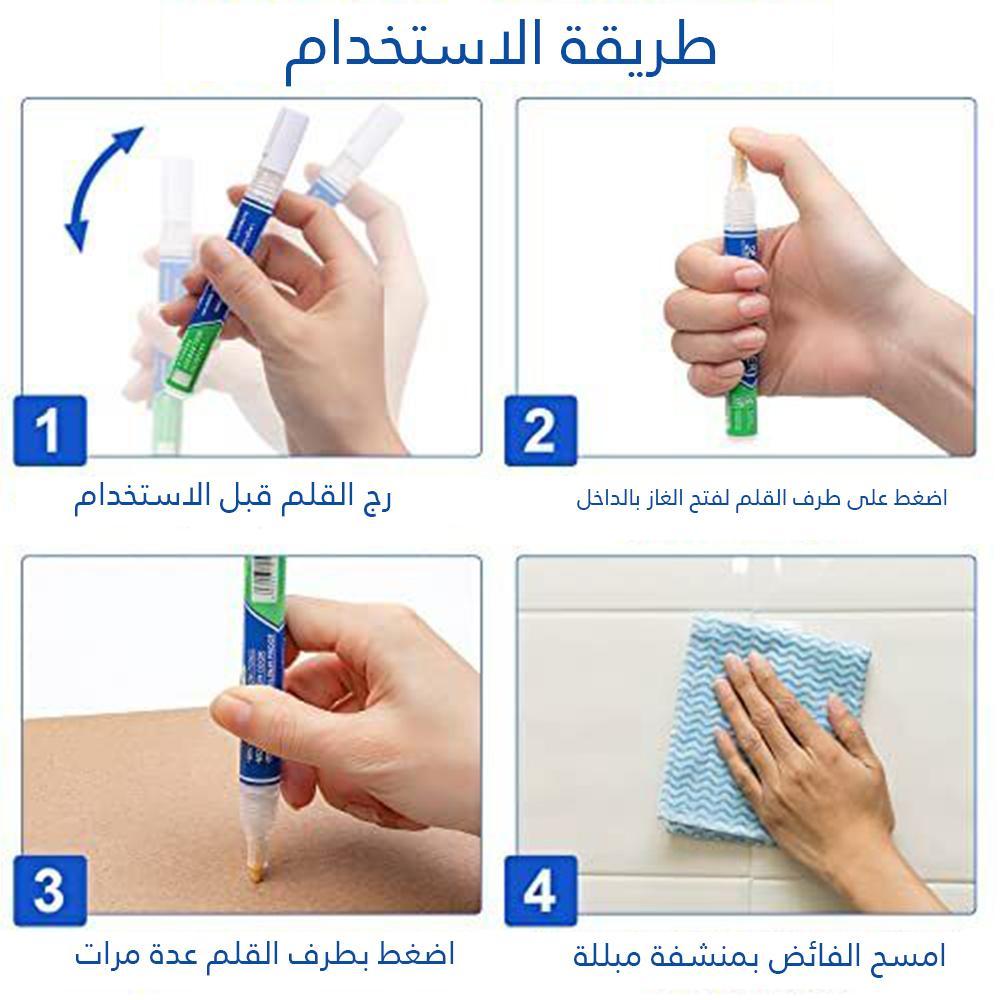 طريقة الاستخدام

1
رج القلم قبل الاستخدام

2
اضغط على طرف القلم لفتح الغاز بالداخل

3
اضغط بطرف القلم عدة مرات

4
امسح الفائض بمنشفة مبللة