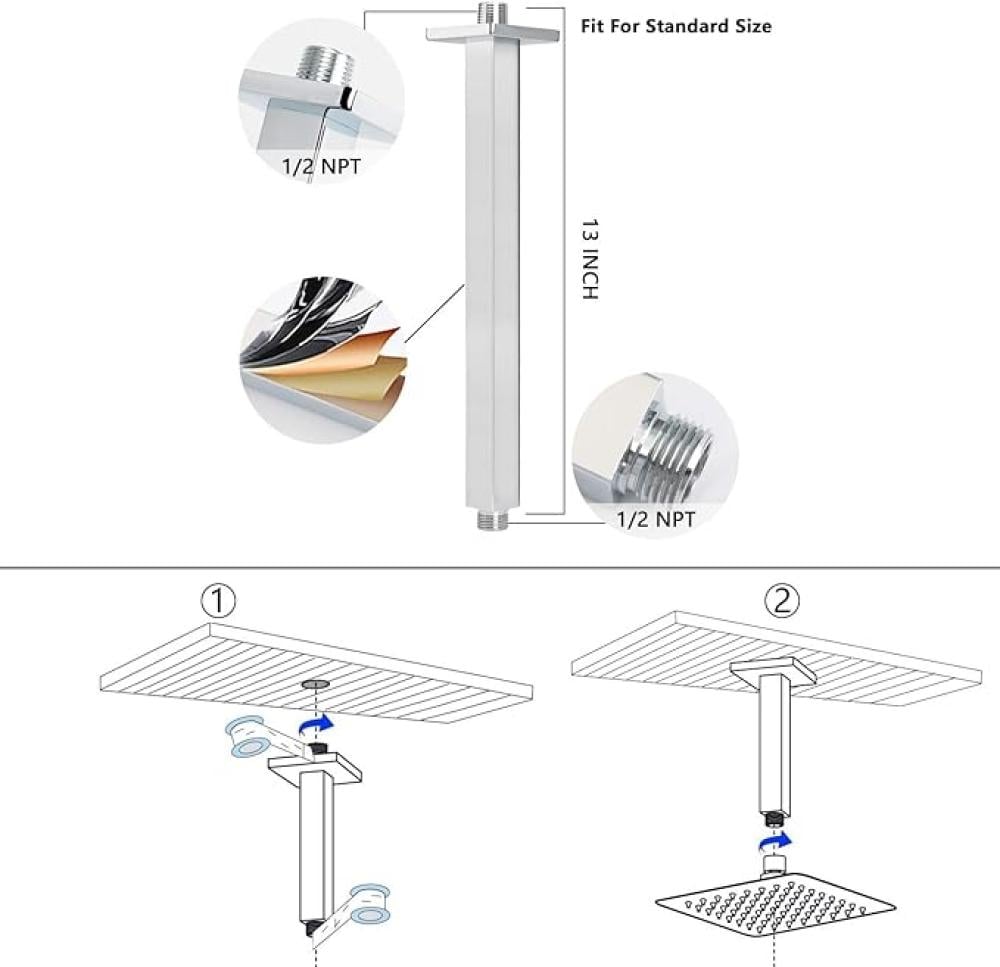 Fit For Standard Size

1/2 NPT

13 INCH

1/2 NPT

①

②