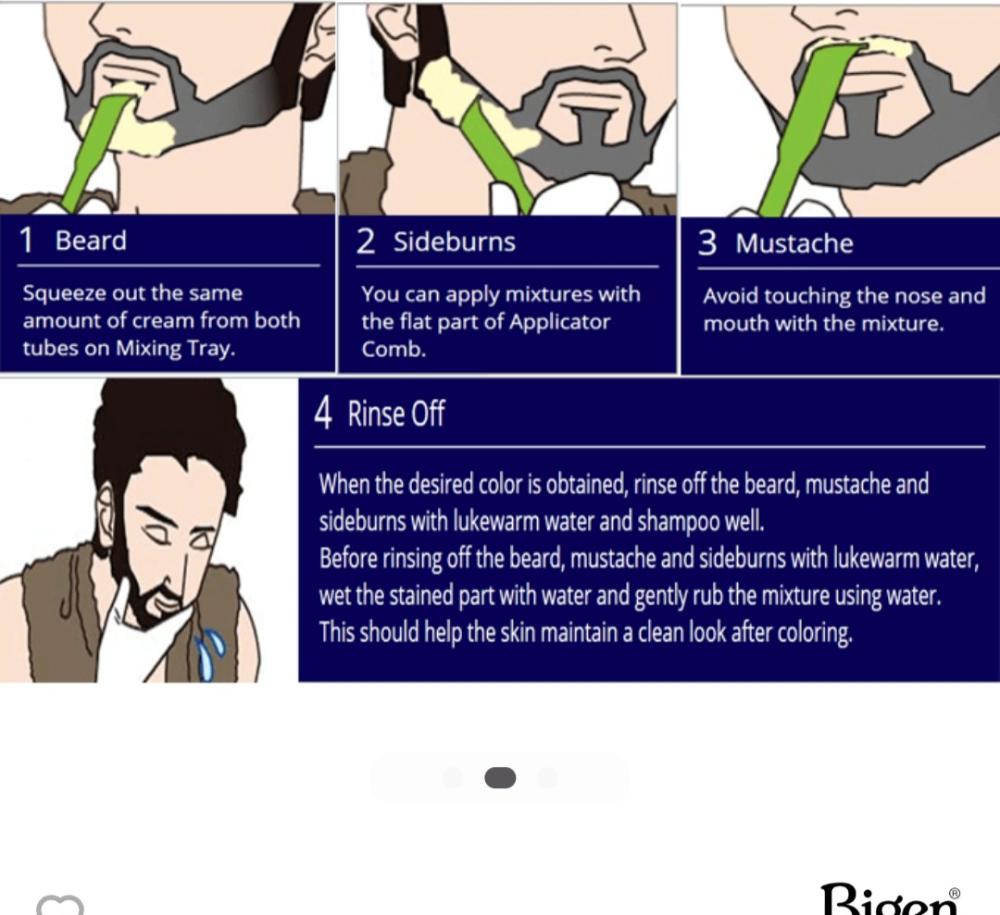 1 Beard

Squeeze out the same amount of cream from both tubes on Mixing Tray.

2 Sideburns

You can apply mixtures with the flat part of Applicator Comb.

3 Mustache

Avoid touching the nose and mouth with the mixture.

4 Rinse Off

When the desired color is obtained, rinse off the beard, mustache and sideburns with lukewarm water and shampoo well.
Before rinsing off the beard, mustache and sideburns with lukewarm water, wet the stained part with water and gently rub the mixture using water. This should help the skin maintain a clean look after coloring.

Bigen®