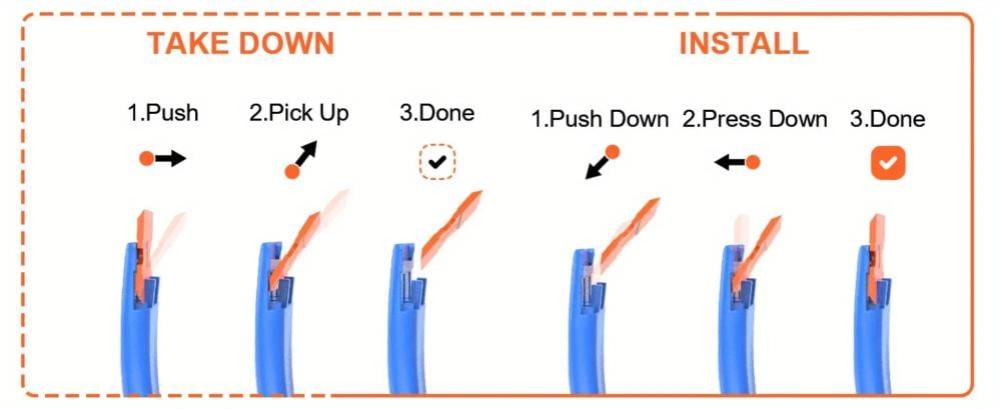 TAKE DOWN

1.Push

2.Pick Up

3.Done

INSTALL

1.Push Down

2.Press Down

3.Done