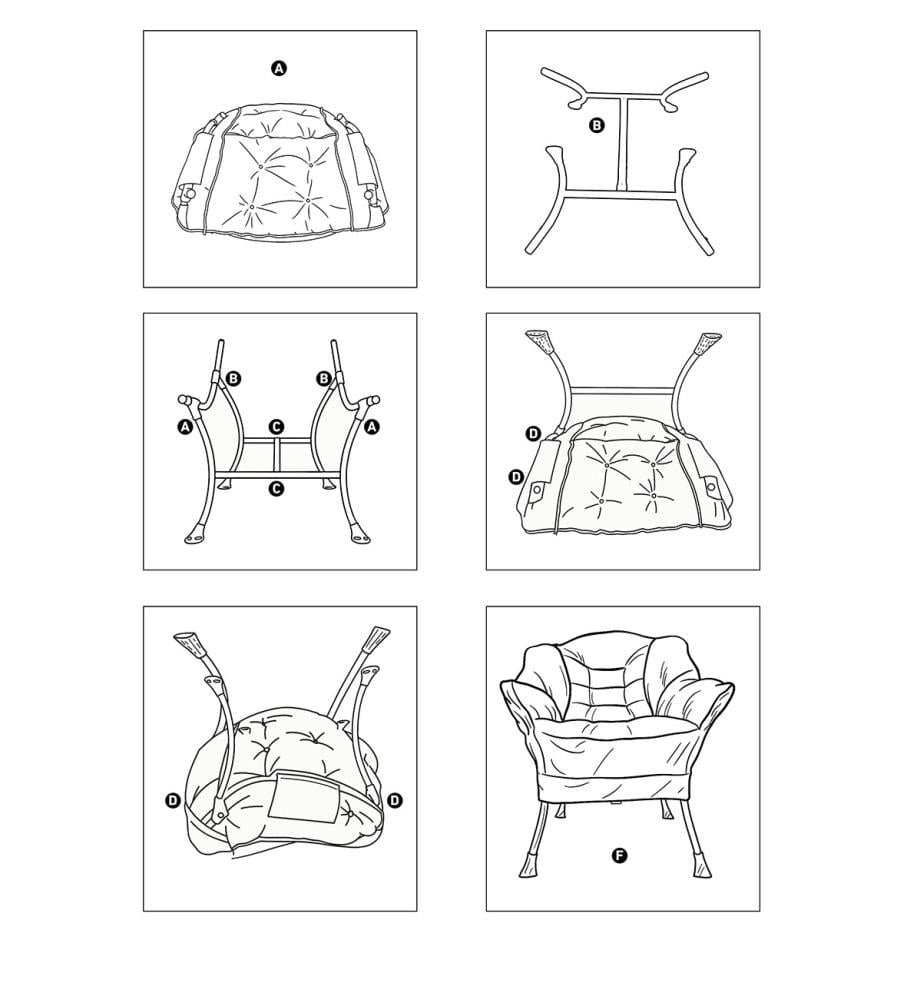 A

B

B
B
A
C
A
C

D
D

D
D

F