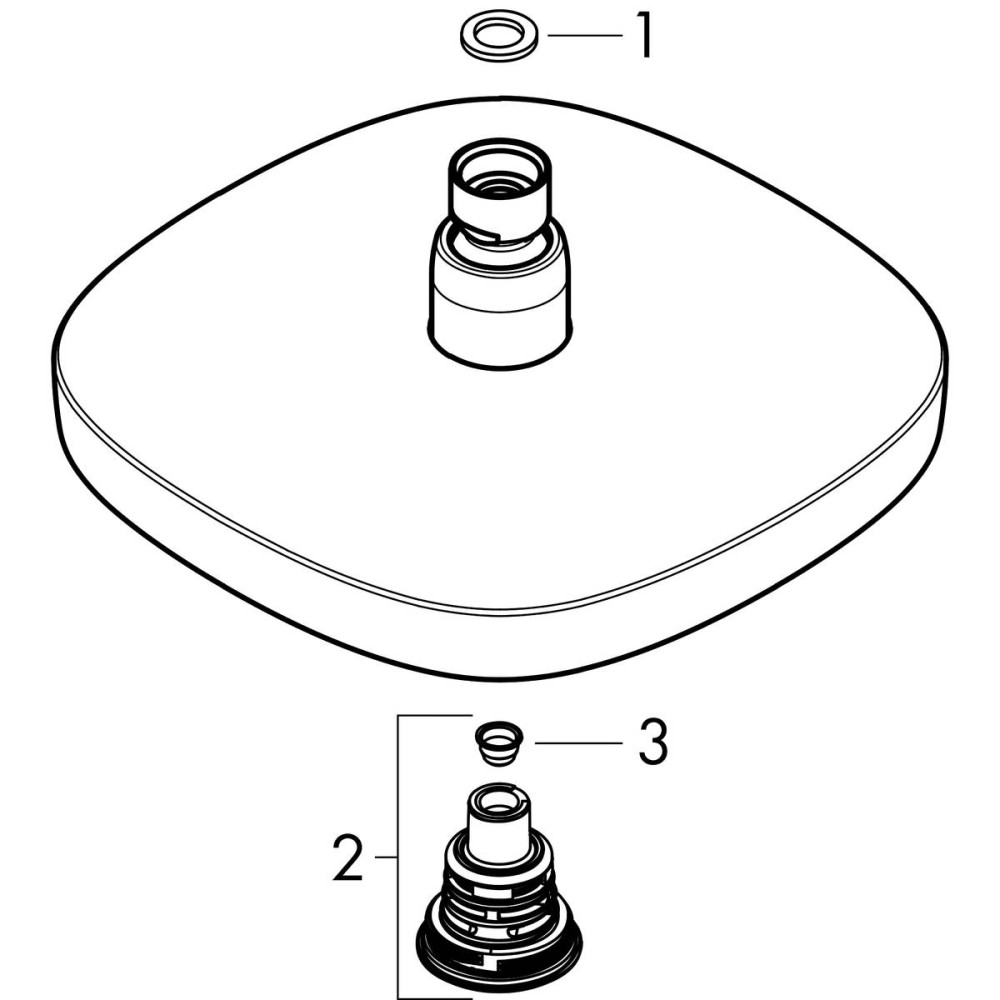 1

3

2