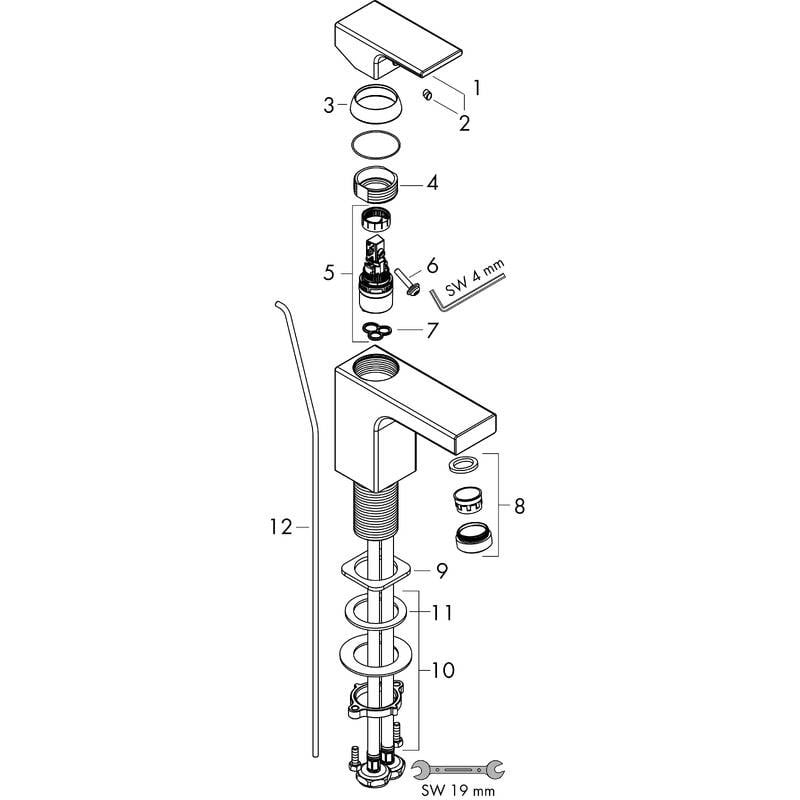 1
2
3
4
5
6
SW 4 mm
7
8
12
9
11
10
SW 19 mm