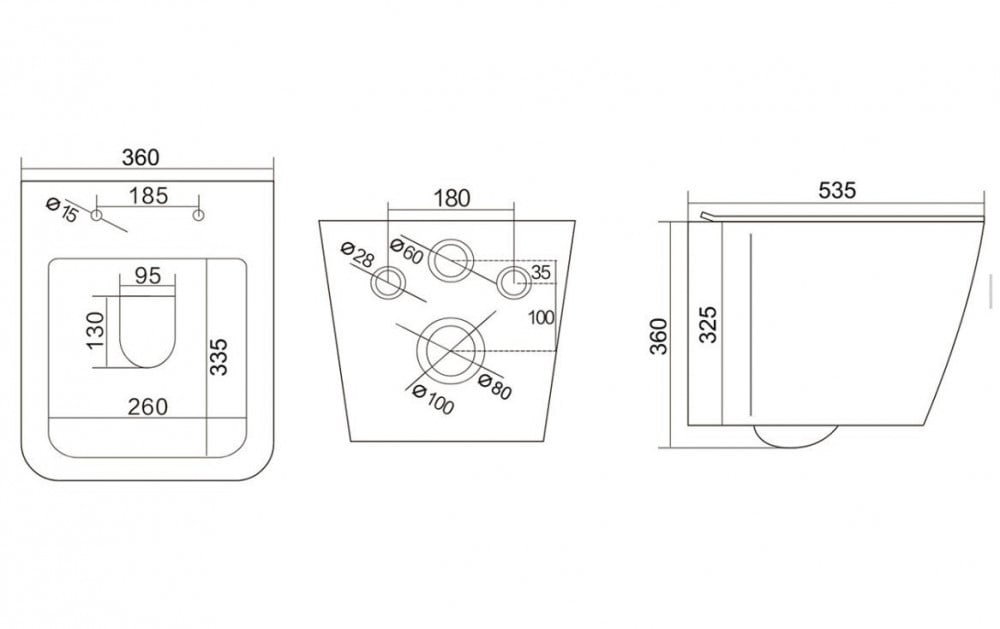 360
Ø15
185
95
130
335
260
180
Ø28
Ø60
35
100
Ø100
Ø80
535
360
325