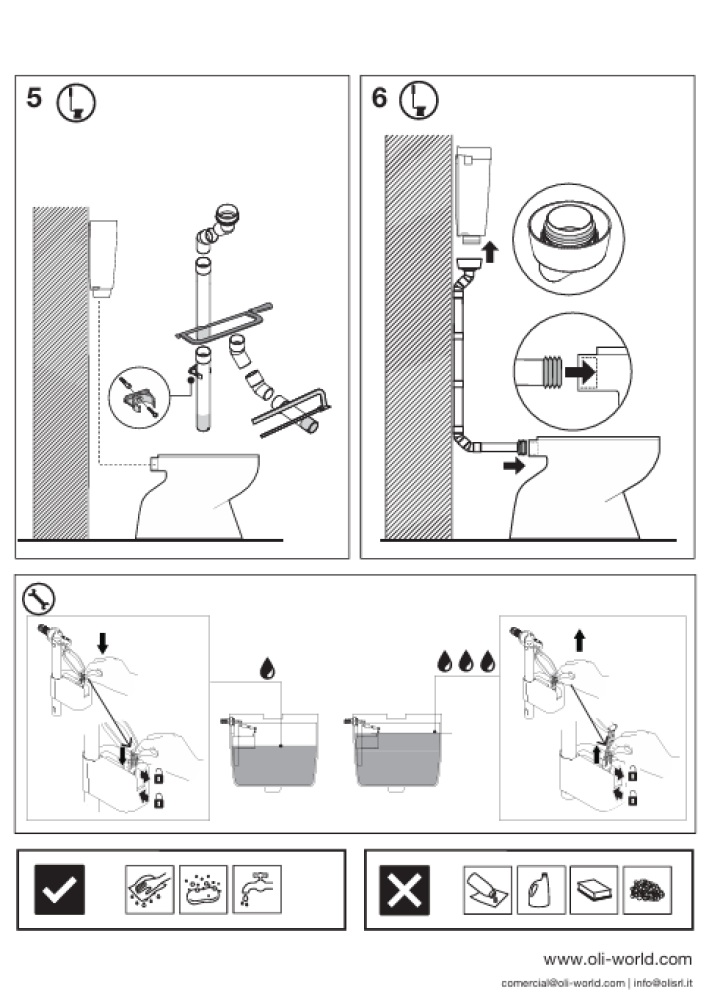 5

6

www.oli-world.com
comercial@oli-world.com | info@olisrl.it