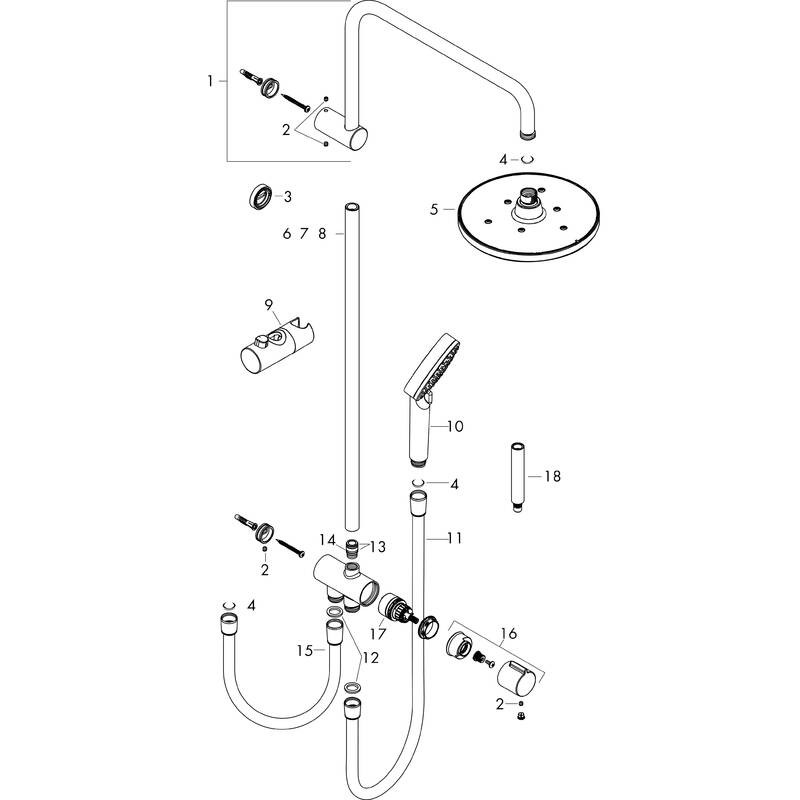 1
2
4
3
5
6 7 8
9
10
18
4
14
13
11
2
4
17
16
15
12
2