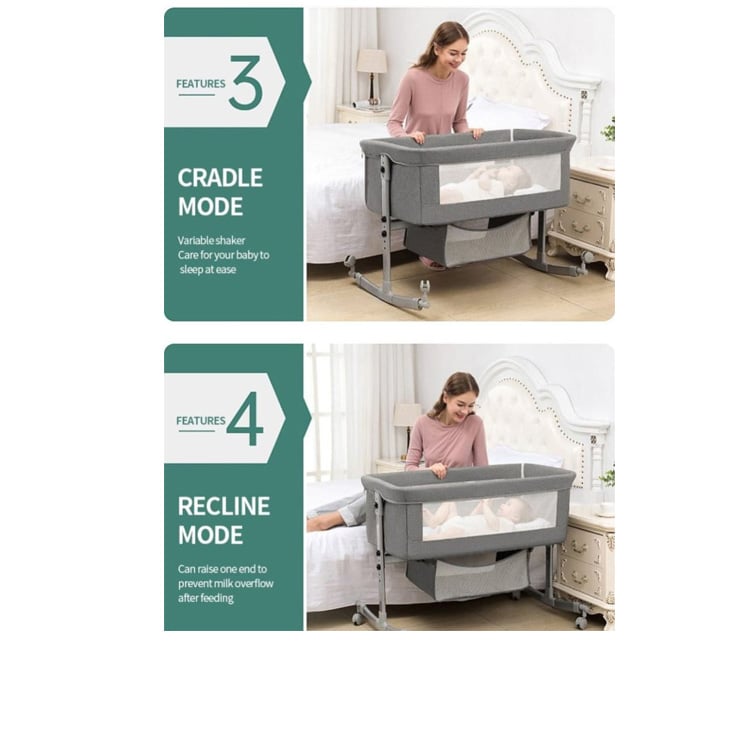 FEATURES 3

CRADLE MODE

Variable shaker
Care for your baby to sleep at ease

FEATURES 4

RECLINE MODE

Can raise one end to prevent milk overflow after feeding