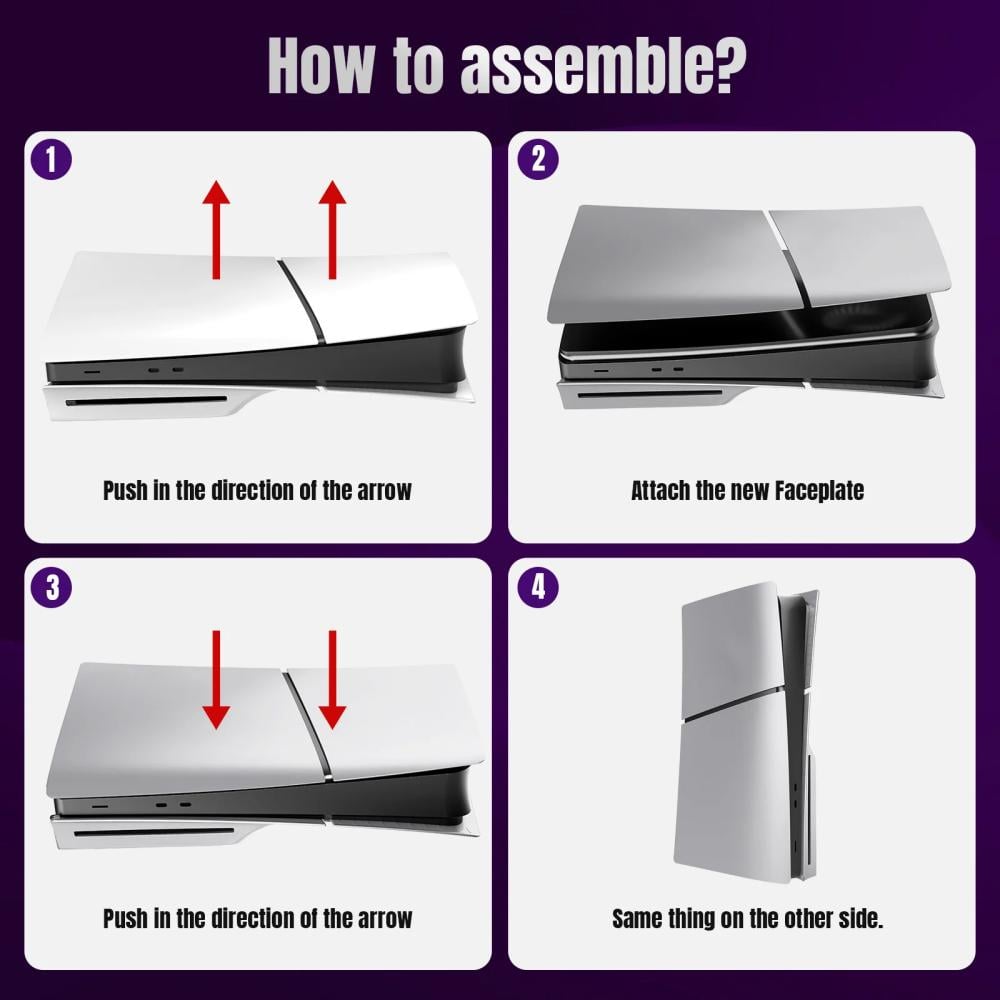 How to assemble?

1

Push in the direction of the arrow

2

Attach the new Faceplate

3

Push in the direction of the arrow

4

Same thing on the other side.