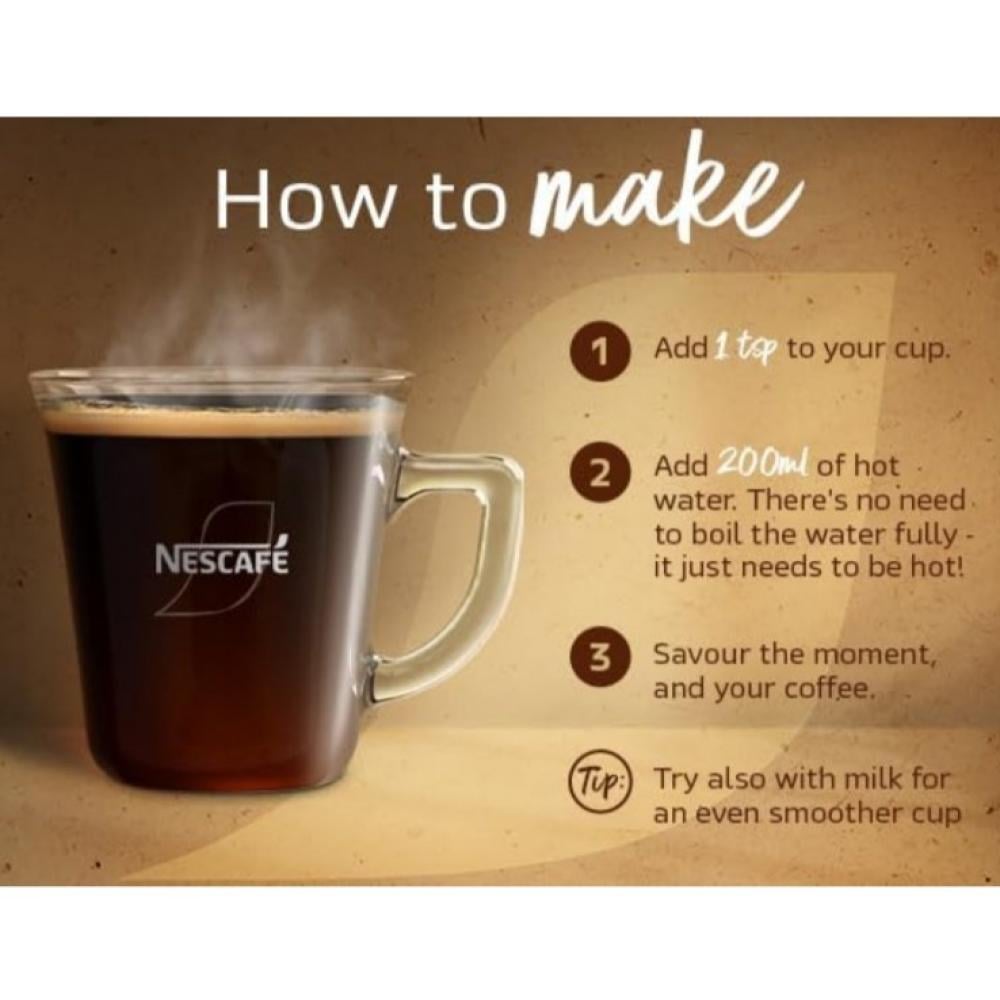 How to make

NESCAFÉ

1 Add 1 tsp to your cup.

2 Add 200ml of hot water. There's no need to boil the water fully - it just needs to be hot!

3 Savour the moment, and your coffee.

Tip: Try also with milk for an even smoother cup