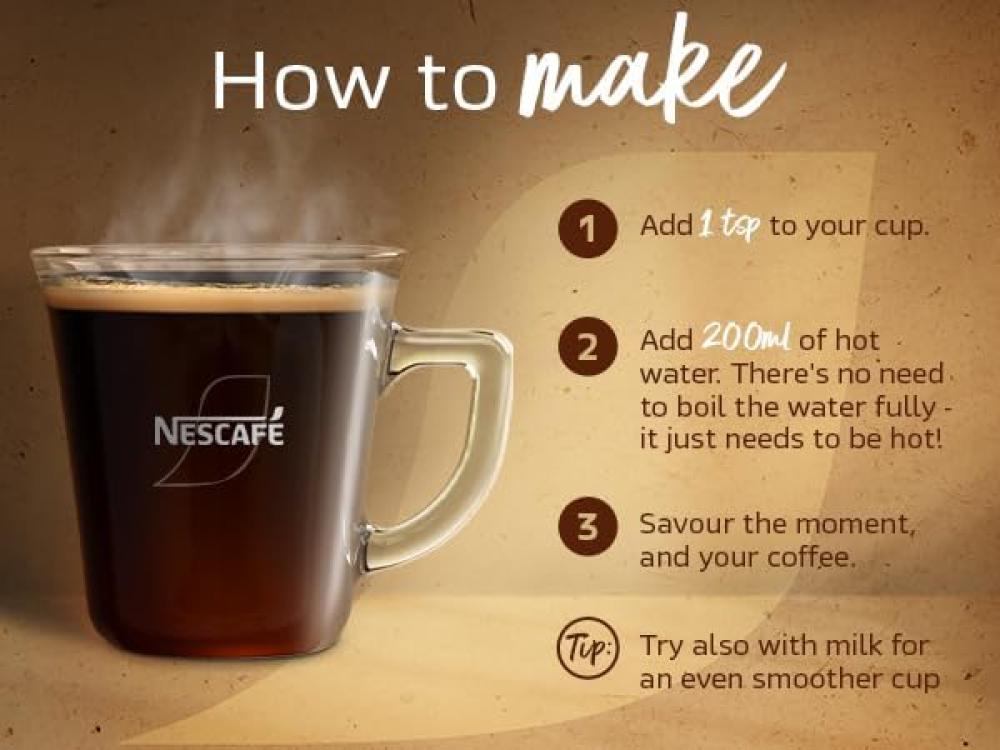 How to make

NESCAFÉ

1 Add 1 tsp to your cup.

2 Add 200ml of hot water. There's no need to boil the water fully - it just needs to be hot!

3 Savour the moment, and your coffee.

Tip: Try also with milk for an even smoother cup