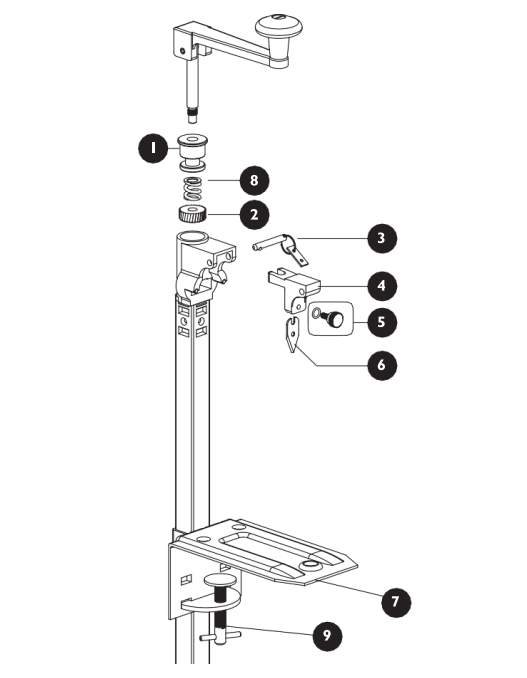 1
8
2
3
4
5
6
7
9