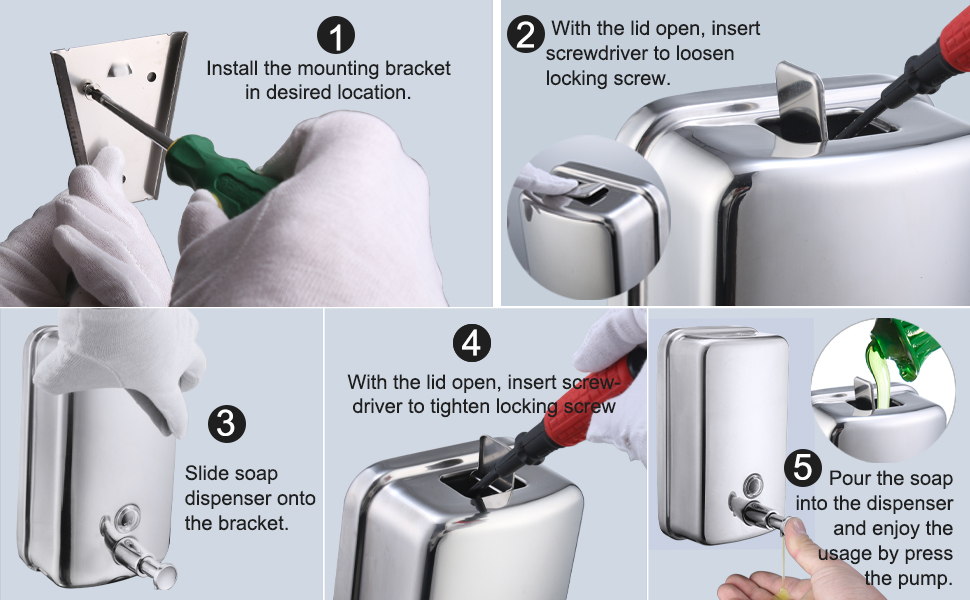 1
Install the mounting bracket in desired location.

2
With the lid open, insert screwdriver to loosen locking screw.

3
Slide soap dispenser onto the bracket.

4
With the lid open, insert screwdriver to tighten locking screw

5
Pour the soap into the dispenser and enjoy the usage by press the pump.