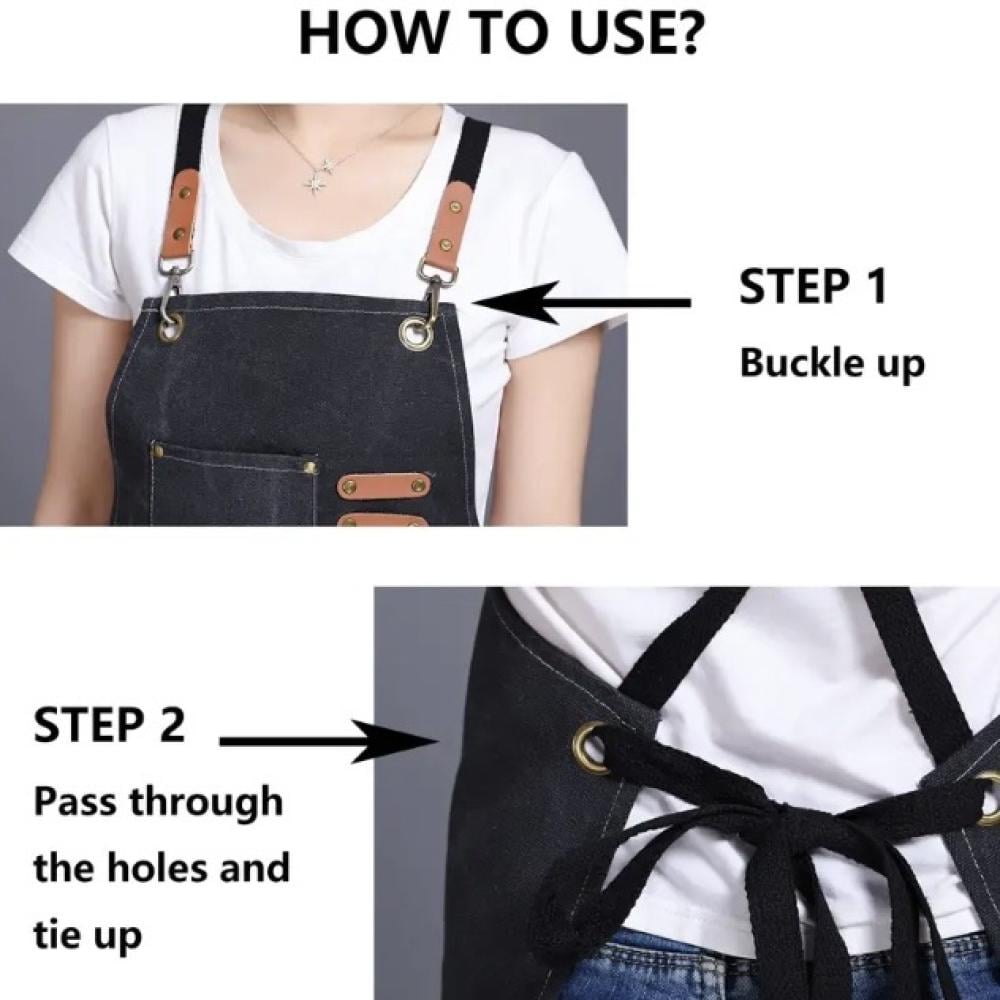 HOW TO USE?

STEP 1
Buckle up

STEP 2
Pass through the holes and tie up