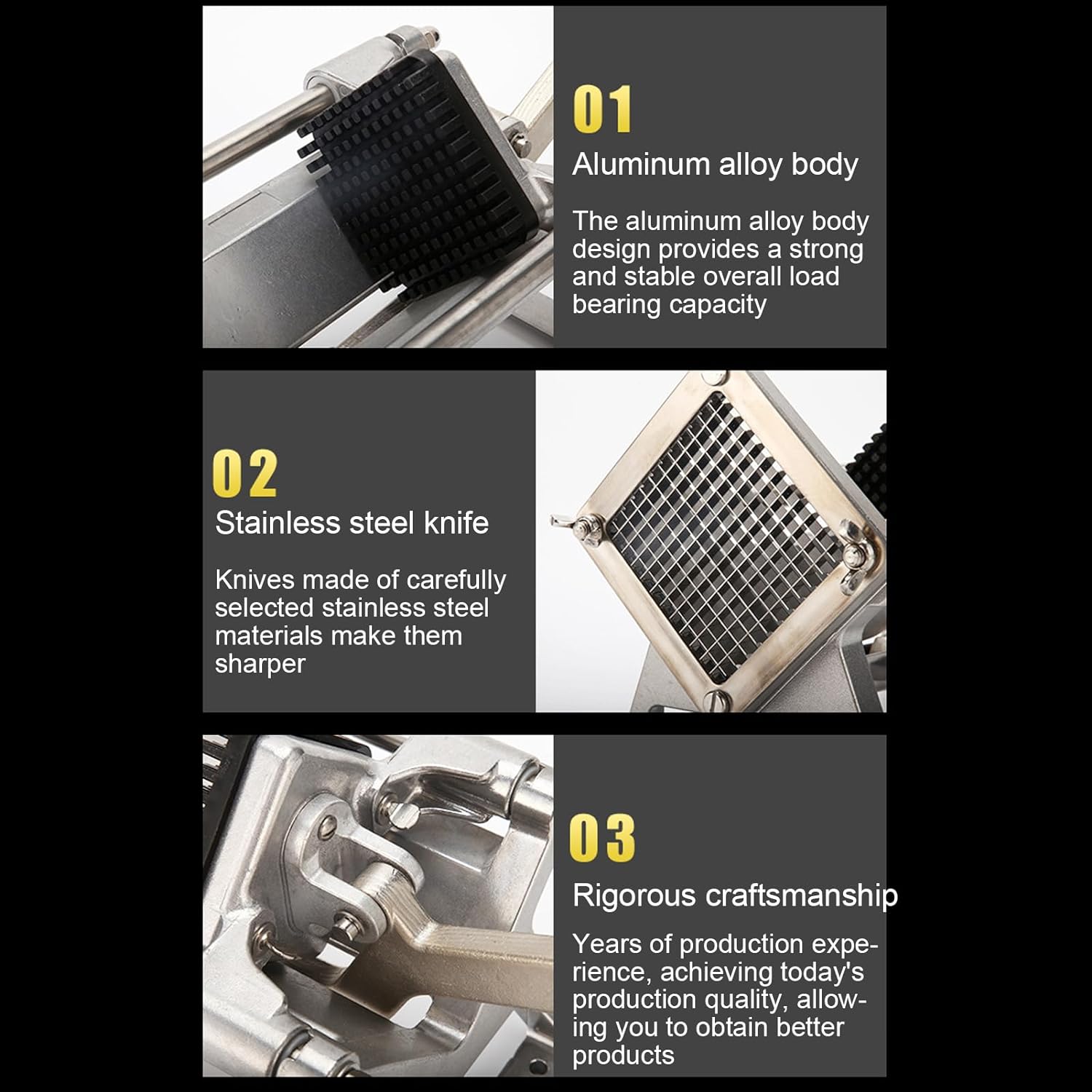 01

Aluminum alloy body

The aluminum alloy body design provides a strong and stable overall load bearing capacity

02

Stainless steel knife

Knives made of carefully selected stainless steel materials make them sharper

03

Rigorous craftsmanship

Years of production experience, achieving today's production quality, allowing you to obtain better products