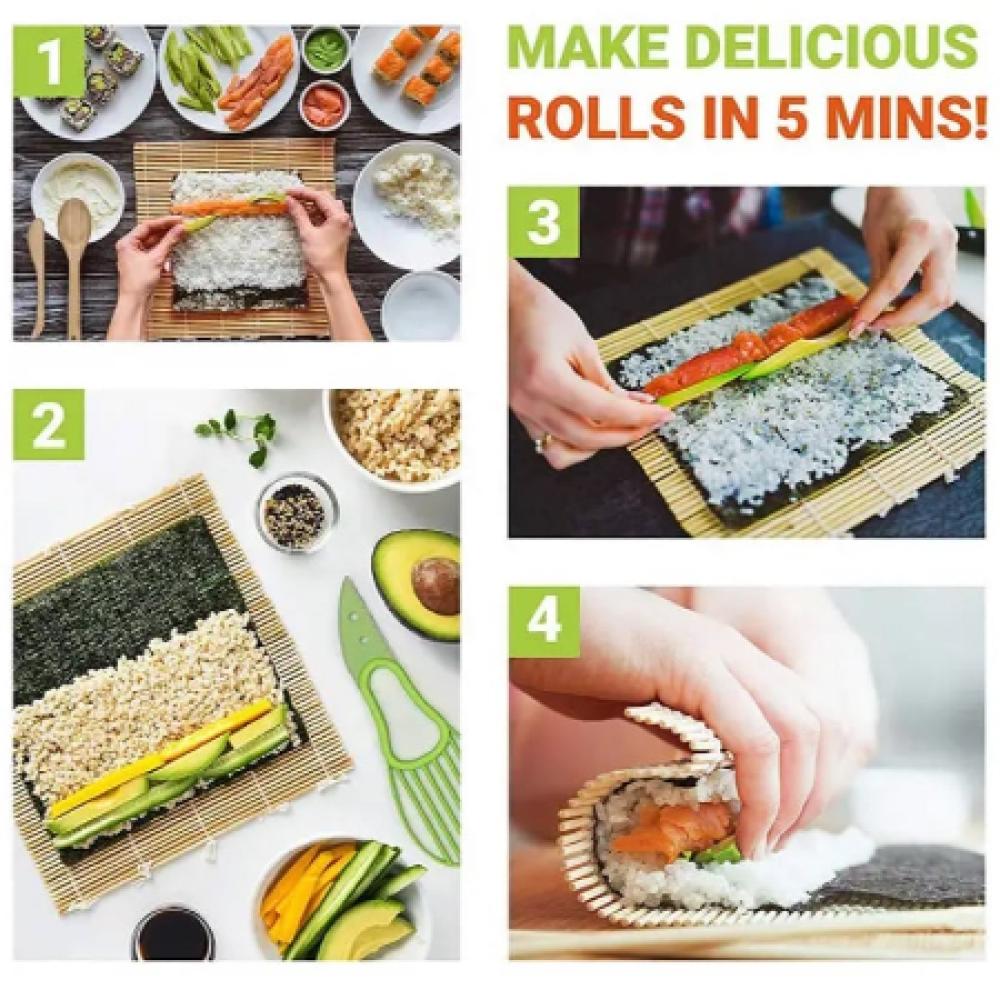 1

MAKE DELICIOUS ROLLS IN 5 MINS!

3

2

4