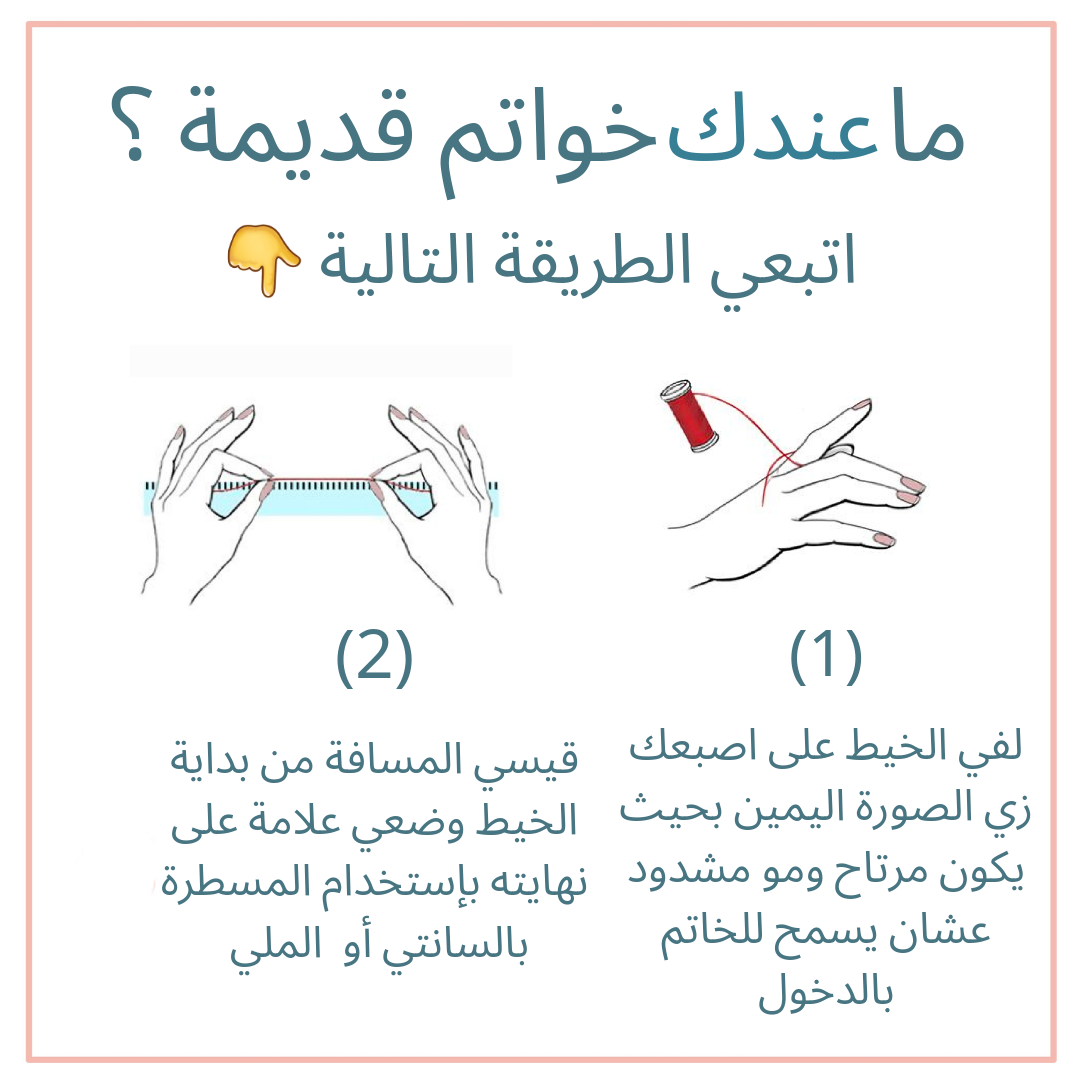 ماعندك خواتم قديمة ؟

اتبعي الطريقة التالية 👇

(1)

لفي الخيط على اصبعك زي الصورة اليمين بحيث يكون مرتاح ومو مشدود عشان يسمح للخاتم بالدخول

(2)

قيسي المسافة من بداية الخيط وضعي علامة على نهايته بإستخدام المسطرة بالسانتي أو الملي