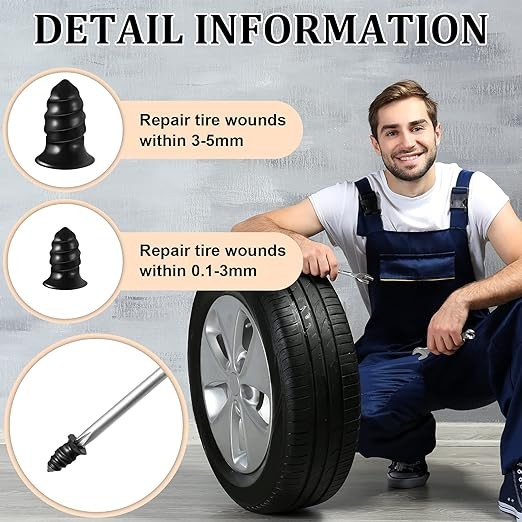 DETAIL INFORMATION

Repair tire wounds within 3-5mm

Repair tire wounds within 0.1-3mm