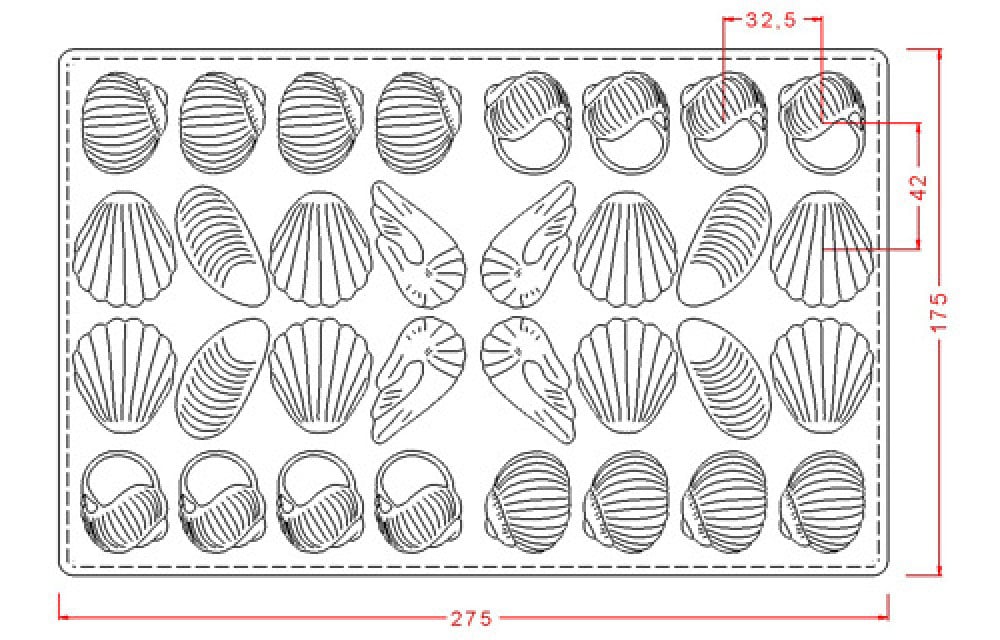 32,5
42
175
275