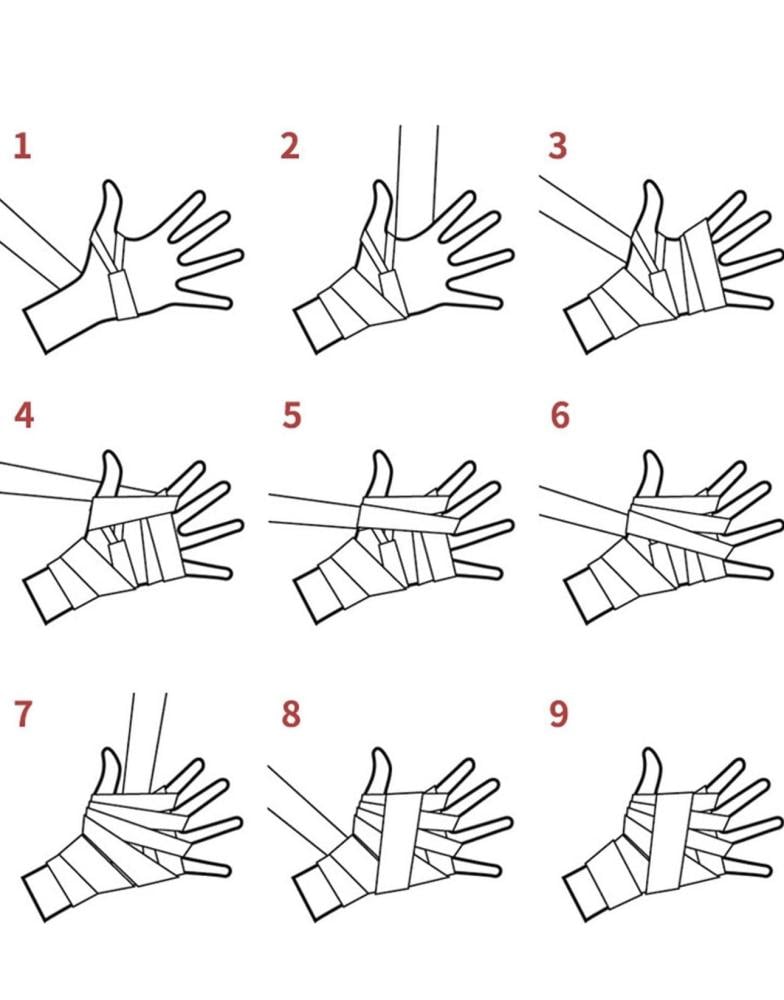 1

2

3

4

5

6

7

8

9