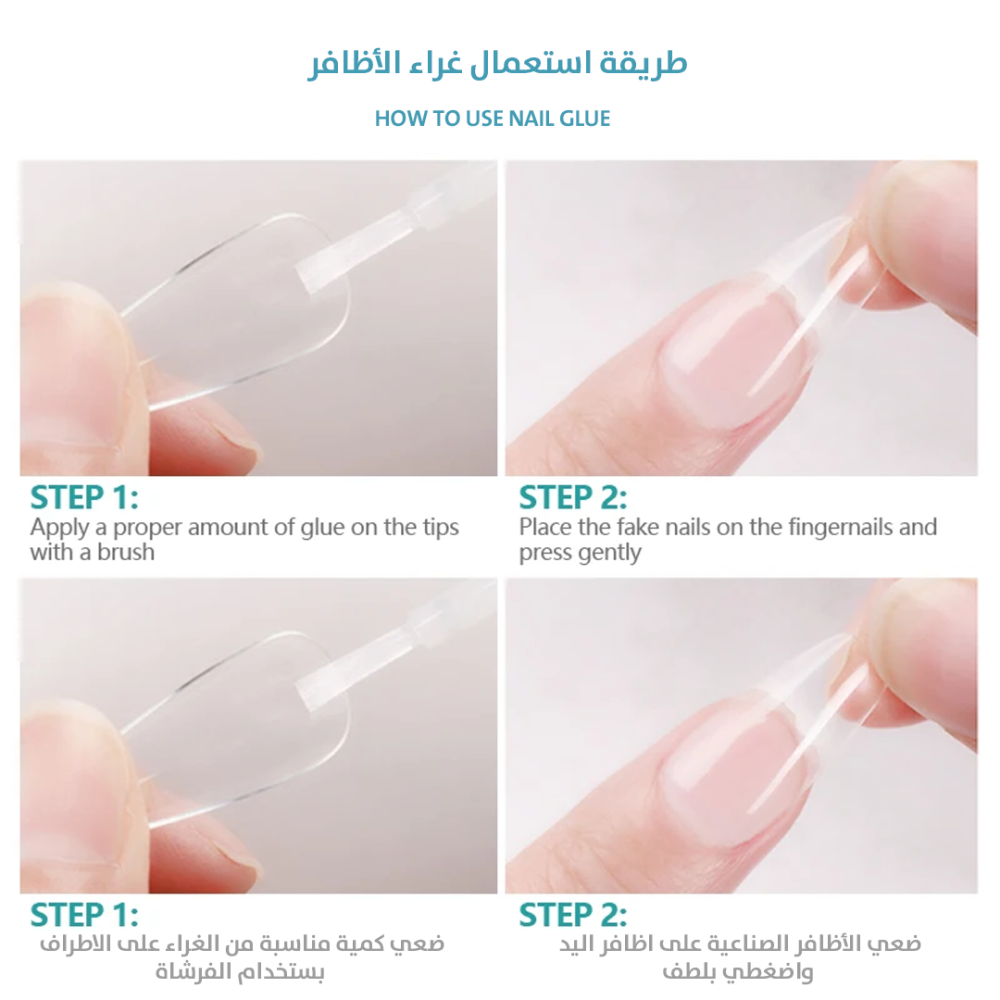 طريقة استعمال غراء الأظافر

HOW TO USE NAIL GLUE

STEP 1:
Apply a proper amount of glue on the tips with a brush

STEP 2:
Place the fake nails on the fingernails and press gently

STEP 1:
ضعي كمية مناسبة من الغراء على الاطراف بستخدام الفرشاة

STEP 2:
ضعي الأظافر الصناعية على اظافر اليد واضغطي بلطف