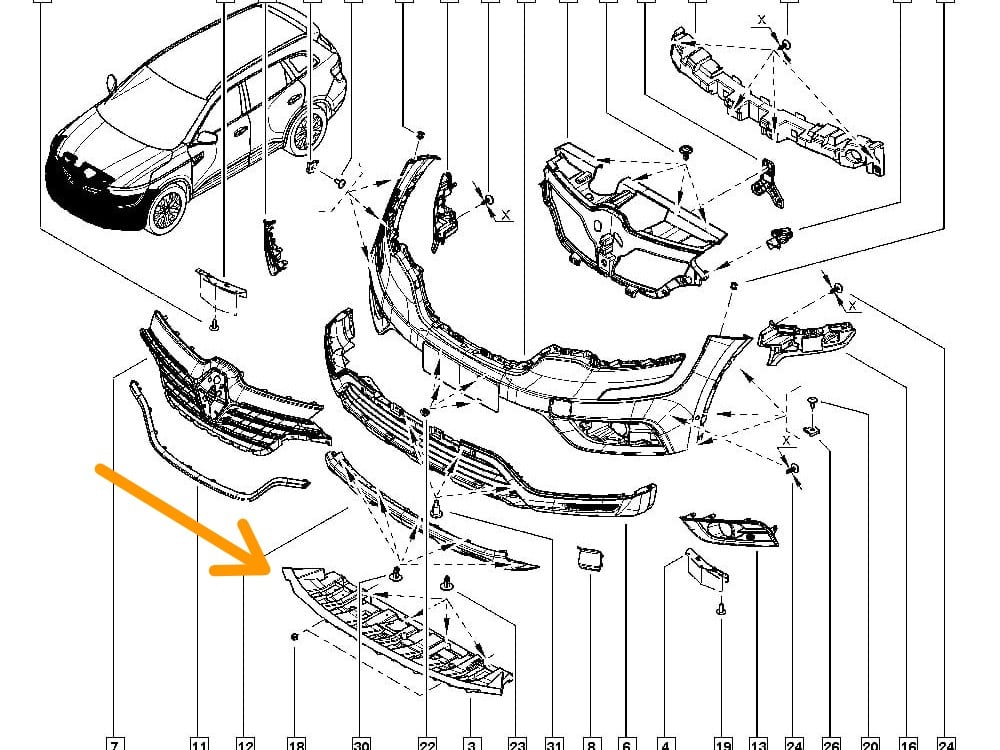 X
X
X
X
7
11
12
18
30
22
3
23
31
8
6
4
19
13
24
26
20
16
24