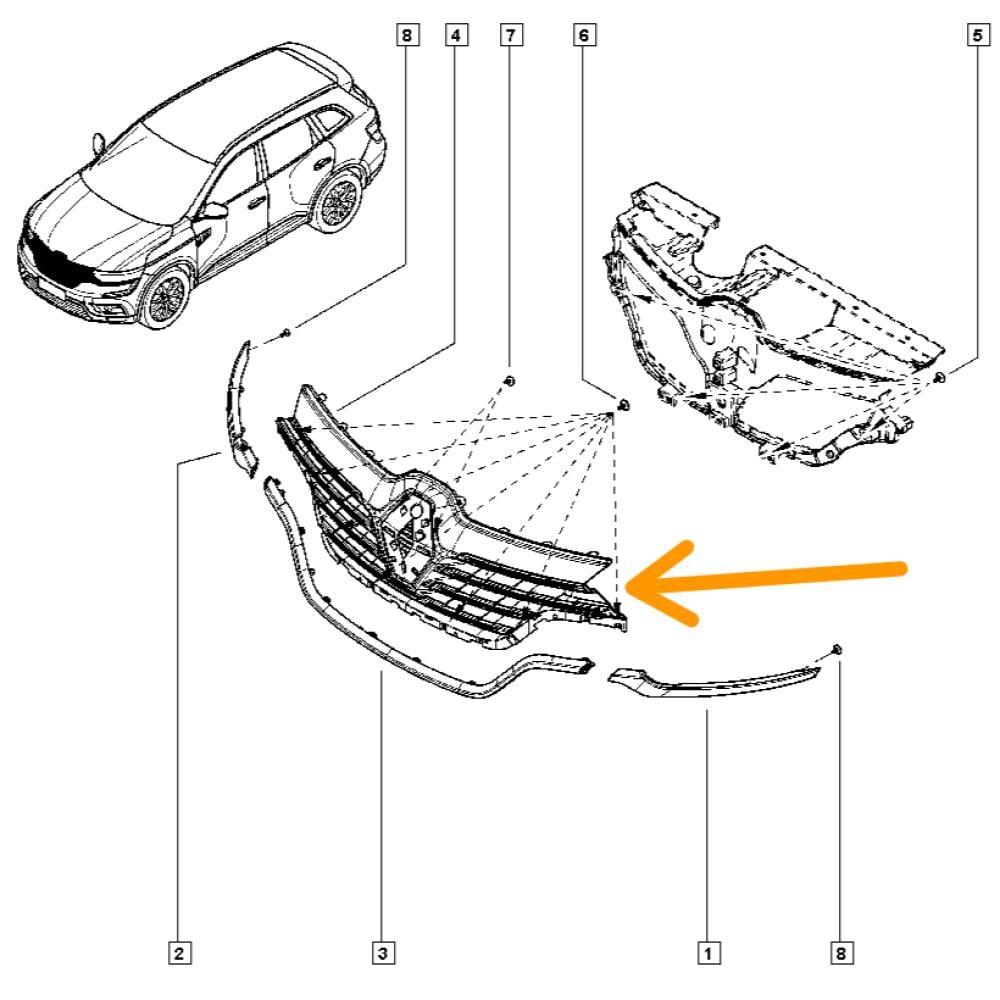 8
4
7
6
5
2
3
1
8