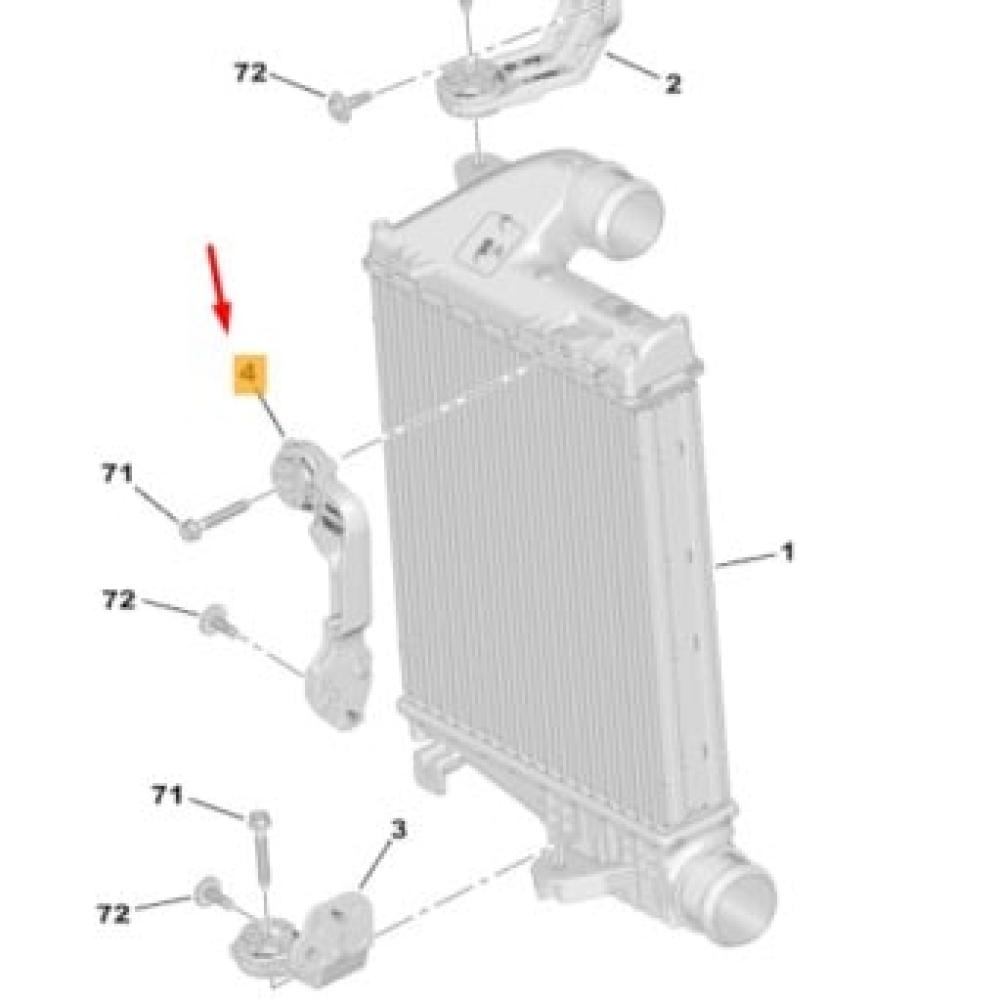 72
2
4
71
1
72
71
3
72