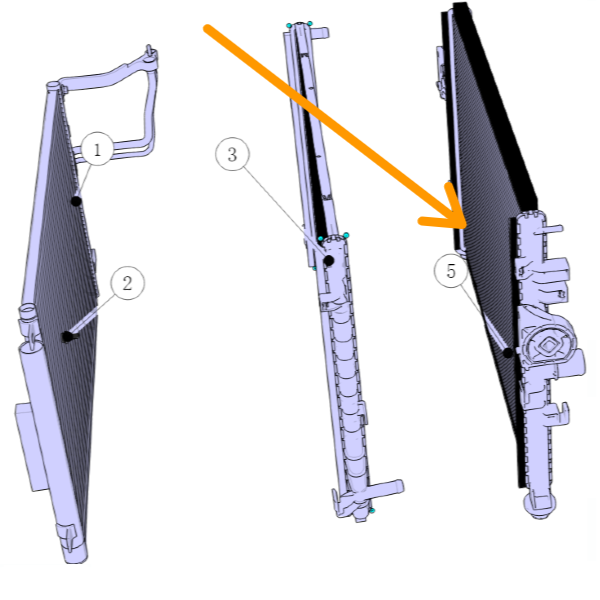 1
2
3
5