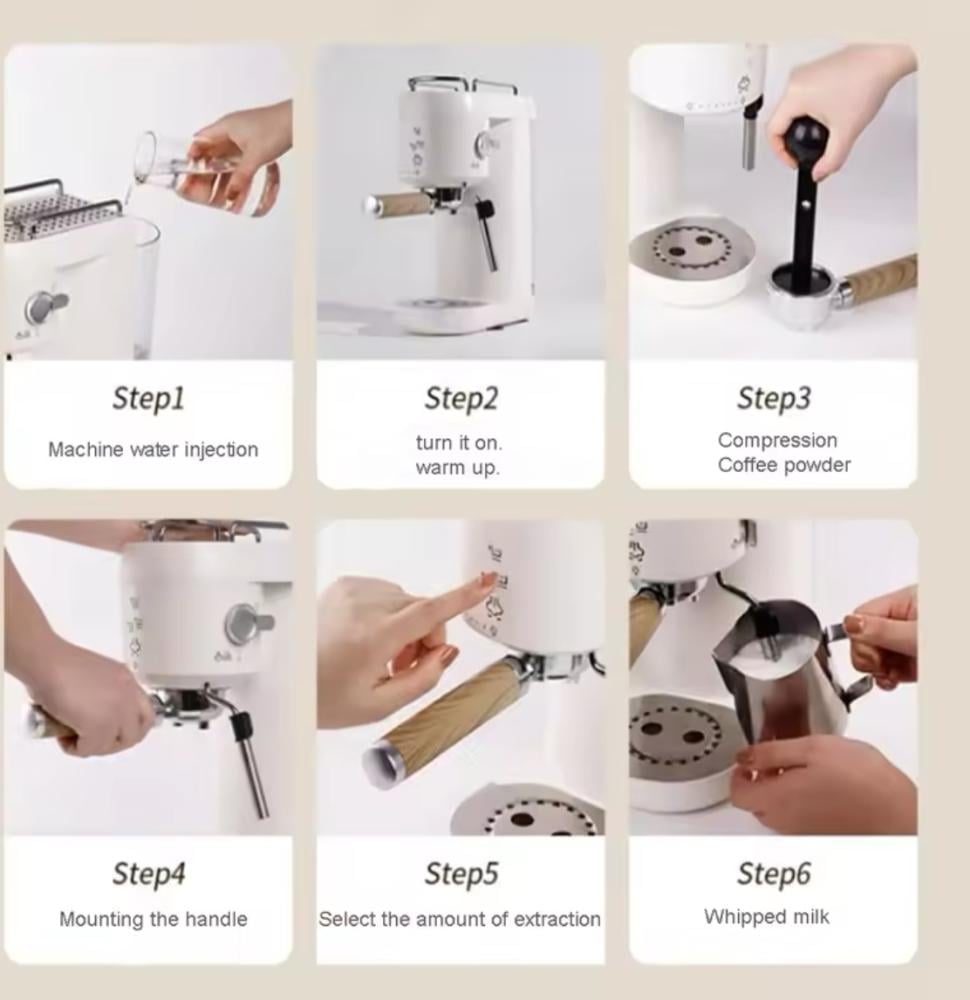 Step1

Machine water injection

Step2

turn it on.
warm up.

Step3

Compression
Coffee powder

Step4

Mounting the handle

Step5

Select the amount of extraction

Step6

Whipped milk