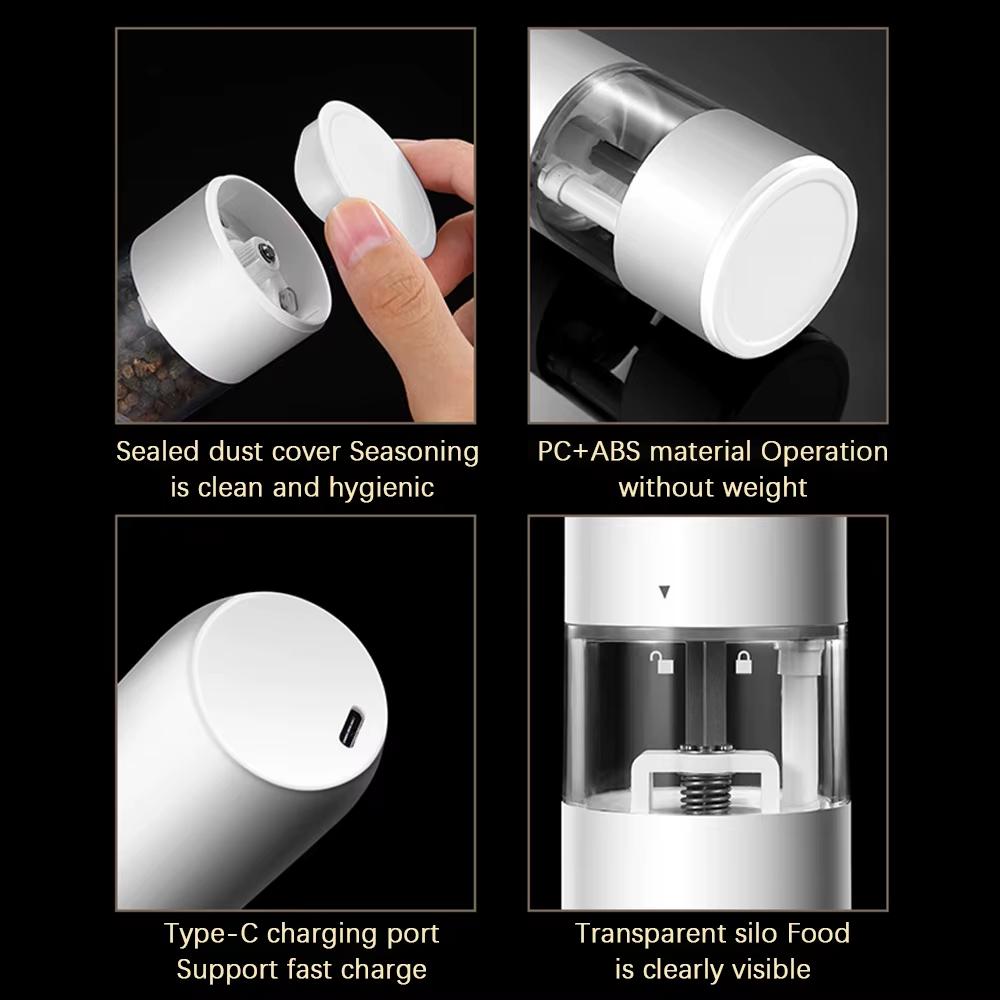 Sealed dust cover Seasoning is clean and hygienic

PC+ABS material Operation without weight

Type-C charging port Support fast charge

Transparent silo Food is clearly visible