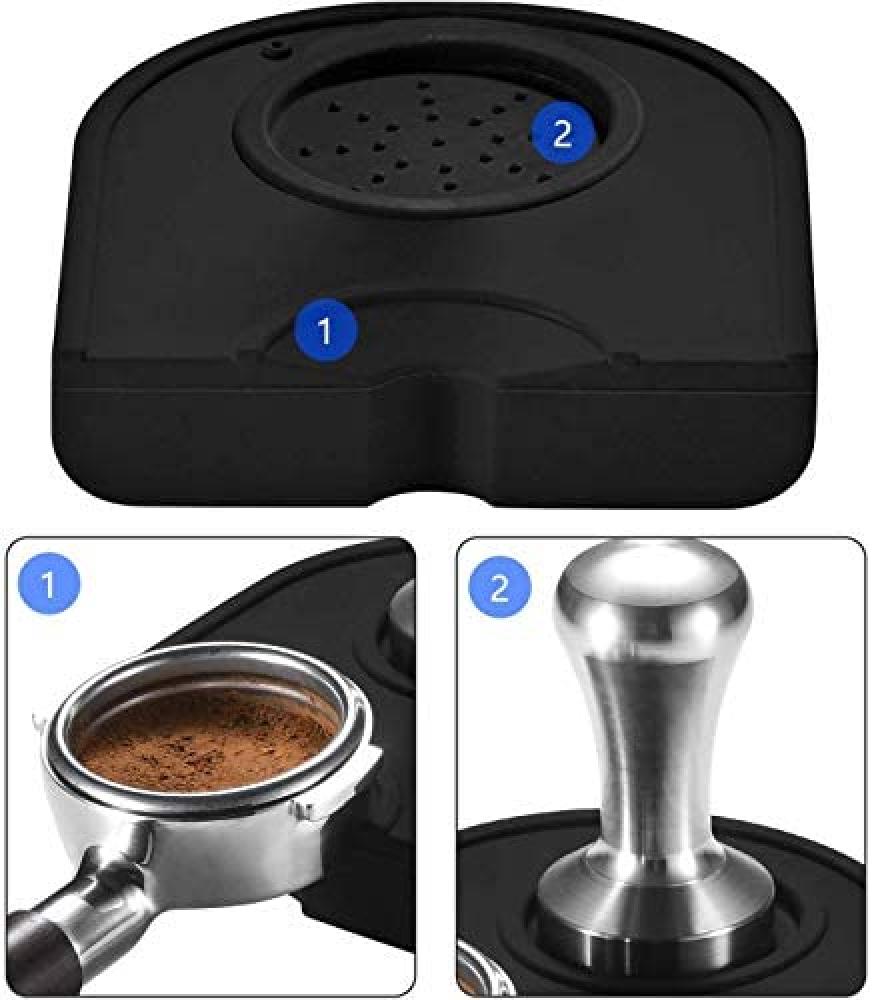 2
1
1
2